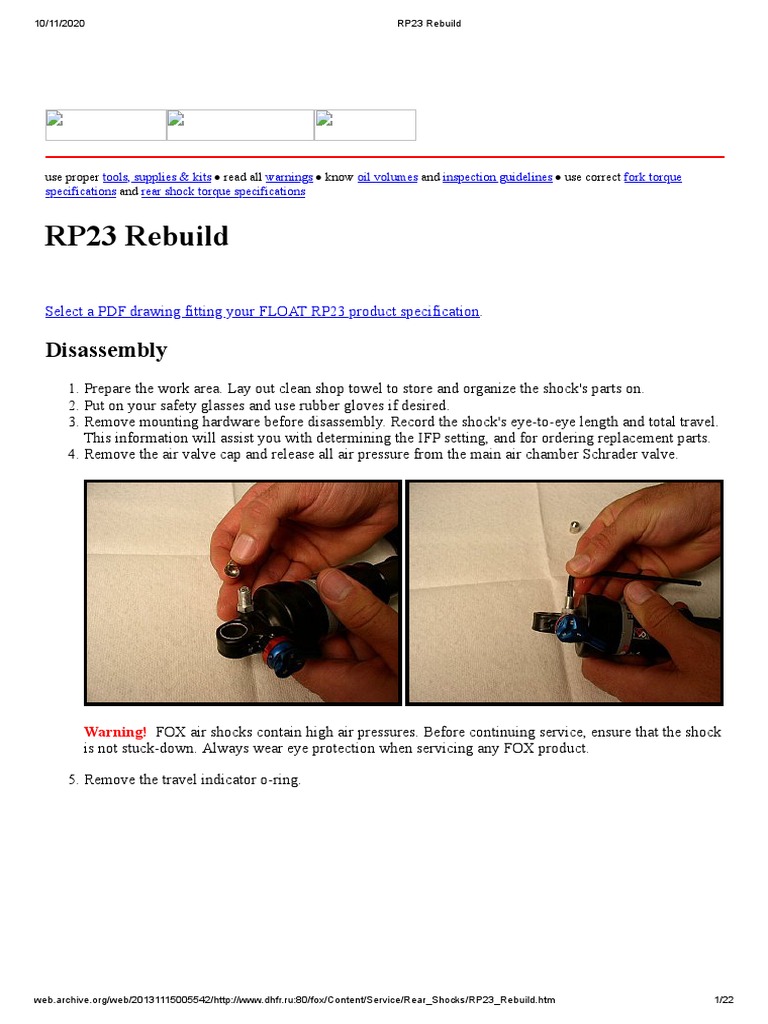 10/11/2020 RP23 Rebuild

use proper tools, supplies & kits ● read all warnings ● know oil volumes and inspection guidelines ● use correct fork torque specifications and rear shock torque specifications

RP23 Rebuild

Select a PDF drawing fitting your FLOAT RP23 product specification.

Disassembly

1. Prepare the work area. Lay out clean shop towel to store and organize the shock's parts on.
2. Put on your safety glasses and use rubber gloves if desired.
3. Remove mounting hardware before disassembly. Record the shock's eye-to-eye length and total travel. This information will assist you with determining the IFP setting, and for ordering replacement parts.
4. Remove the air valve cap and release all air pressure from the main air chamber Schrader valve.

Warning! FOX air shocks contain high air pressures. Before continuing service, ensure that the shock is not stuck-down. Always wear eye protection when servicing any FOX product.

5. Remove the travel indicator o-ring.

web.archive.org/web/20131115005542/http://www.dhfr.ru:80/fox/Content/Service/Rear_Shocks/RP23_Rebuild.htm 1/22