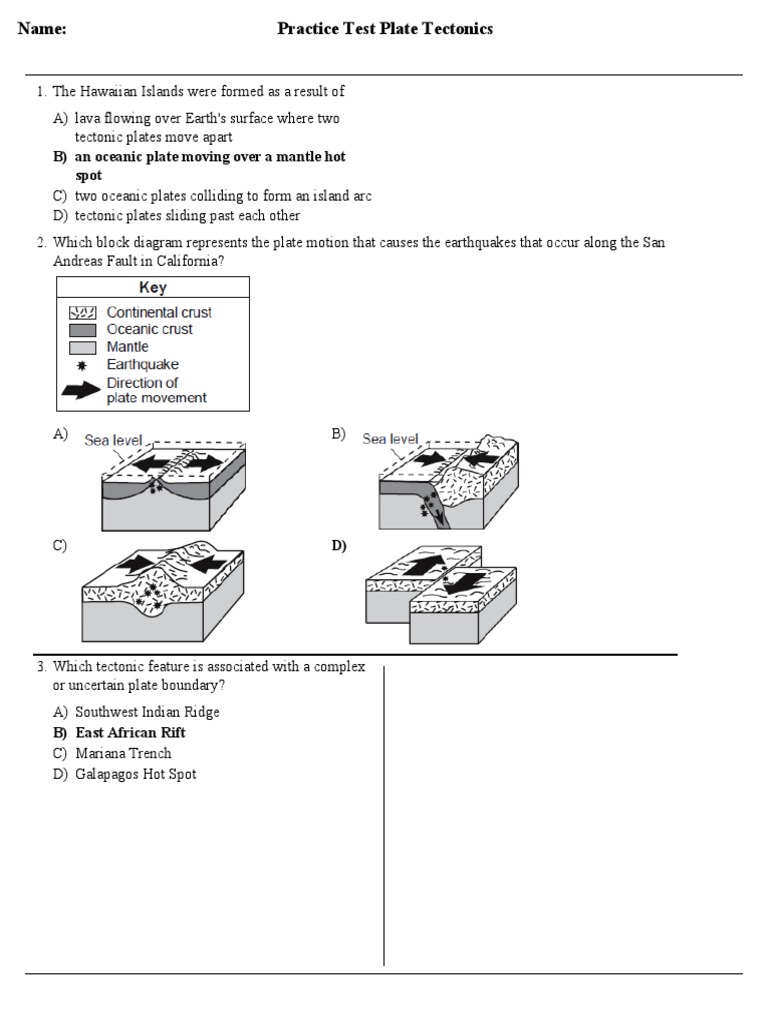 Name: Practice Test Plate Tectonics

1. The Hawaiian Islands were formed as a result of

A) lava flowing over Earth's surface where two tectonic plates move apart
B) an oceanic plate moving over a mantle hot spot
C) two oceanic plates colliding to form an island arc
D) tectonic plates sliding past each other

2. Which block diagram represents the plate motion that causes the earthquakes that occur along the San Andreas Fault in California?

Key
Continental crust
Oceanic crust
Mantle
Earthquake
Direction of plate movement

A) Sea level
B) Sea level
C)
D)

3. Which tectonic feature is associated with a complex or uncertain plate boundary?

A) Southwest Indian Ridge
B) East African Rift
C) Mariana Trench
D) Galapagos Hot Spot