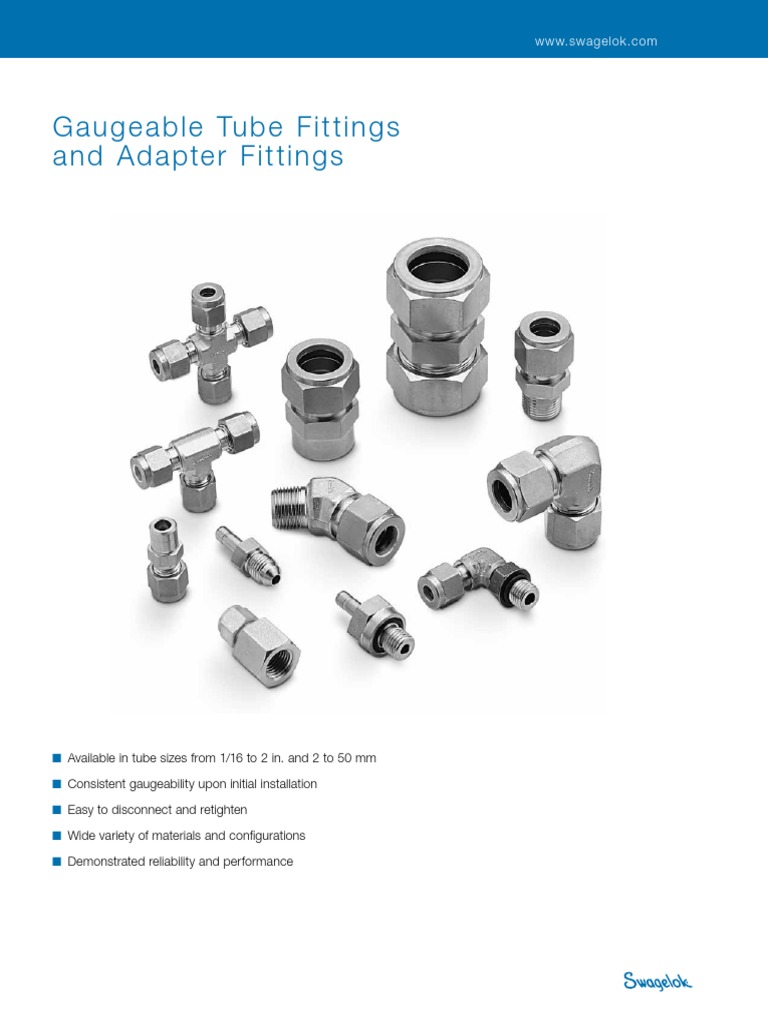 www.swagelok.com

Gaugeable Tube Fittings and Adapter Fittings

■ Available in tube sizes from 1/16 to 2 in. and 2 to 50 mm
■ Consistent gaugeability upon initial installation
■ Easy to disconnect and retighten
■ Wide variety of materials and configurations
■ Demonstrated reliability and performance

Swagelok