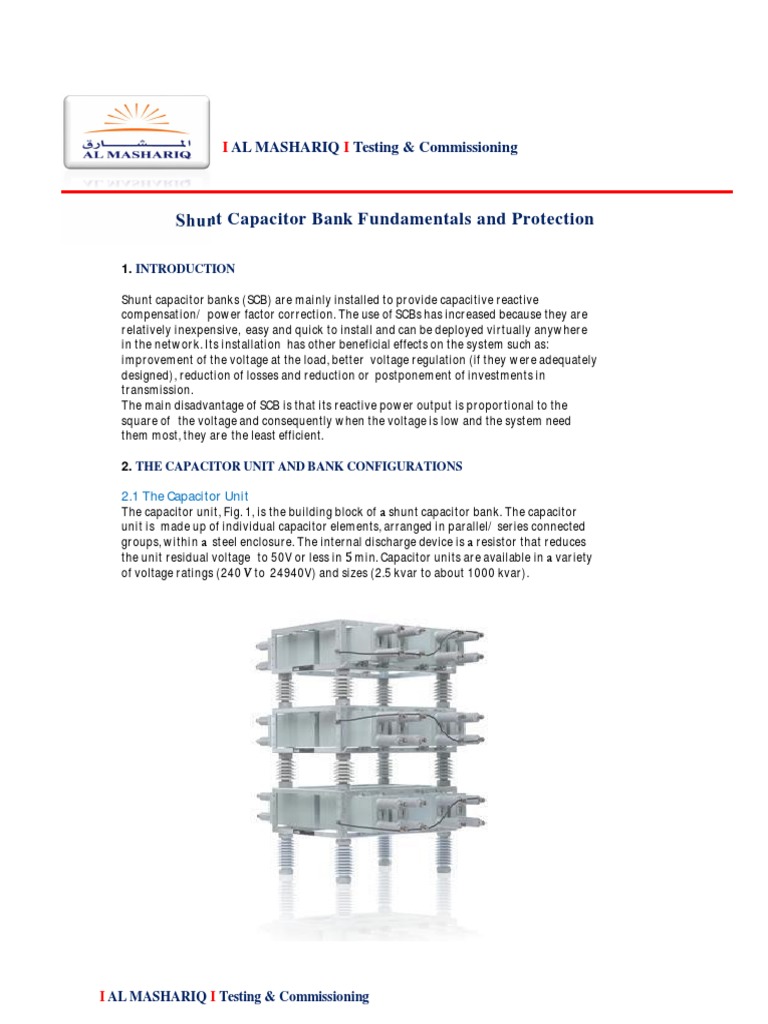 المشارق
AL MASHARIQ

I AL MASHARIQ I Testing & Commissioning

Shunt Capacitor Bank Fundamentals and Protection

1. INTRODUCTION

Shunt capacitor banks (SCB) are mainly installed to provide capacitive reactive compensation/ power factor correction. The use of SCBs has increased because they are relatively inexpensive, easy and quick to install and can be deployed virtually anywhere in the network. Its installation has other beneficial effects on the system such as: improvement of the voltage at the load, better voltage regulation (if they were adequately designed), reduction of losses and reduction or postponement of investments in transmission.
The main disadvantage of SCB is that its reactive power output is proportional to the square of the voltage and consequently when the voltage is low and the system need them most, they are the least efficient.

2. THE CAPACITOR UNIT AND BANK CONFIGURATIONS

2.1 The Capacitor Unit
The capacitor unit, Fig. 1, is the building block of a shunt capacitor bank. The capacitor unit is made up of individual capacitor elements, arranged in parallel/ series connected groups, within a steel enclosure. The internal discharge device is a resistor that reduces the unit residual voltage to 50V or less in 5 min. Capacitor units are available in a variety of voltage ratings (240 V to 24940V) and sizes (2.5 kvar to about 1000 kvar).

I AL MASHARIQ I Testing & Commissioning