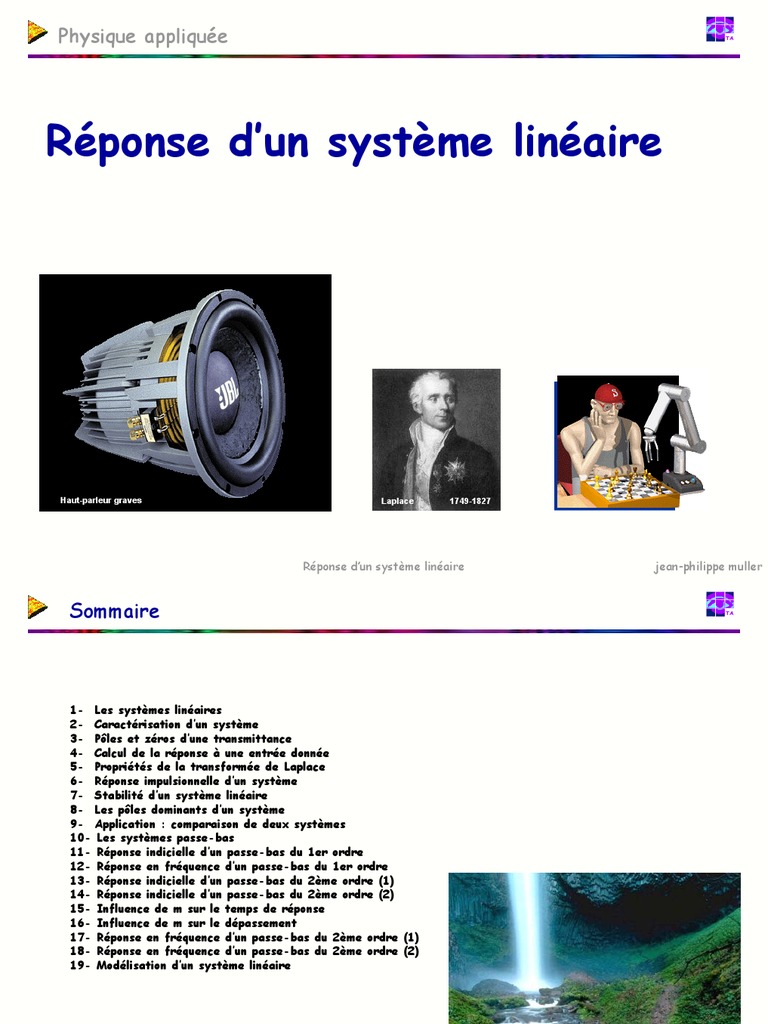 Physique appliquée

TA

Réponse d'un système linéaire

JBL

Haut-parleur graves

Laplace 1749-1827

Réponse d'un système linéaire

jean-philippe muller

Sommaire

TA

1- Les systèmes linéaires
2- Caractérisation d'un système
3- Pôles et zéros d'une transmittance
4- Calcul de la réponse à une entrée donnée
5- Propriétés de la transformée de Laplace
6- Réponse impulsionnelle d'un système
7- Stabilité d'un système linéaire
8- Les pôles dominants d'un système
9- Application : comparaison de deux systèmes
10- Les systèmes passe-bas
11- Réponse indicielle d'un passe-bas du 1er ordre
12- Réponse en fréquence d'un passe-bas du 1er ordre
13- Réponse indicielle d'un passe-bas du 2ème ordre (1)
14- Réponse indicielle d'un passe-bas du 2ème ordre (2)
15- Influence de m sur le temps de réponse
16- Influence de m sur le dépassement
17- Réponse en fréquence d'un passe-bas du 2ème ordre (1)
18- Réponse en fréquence d'un passe-bas du 2ème ordre (2)
19- Modélisation d'un système linéaire