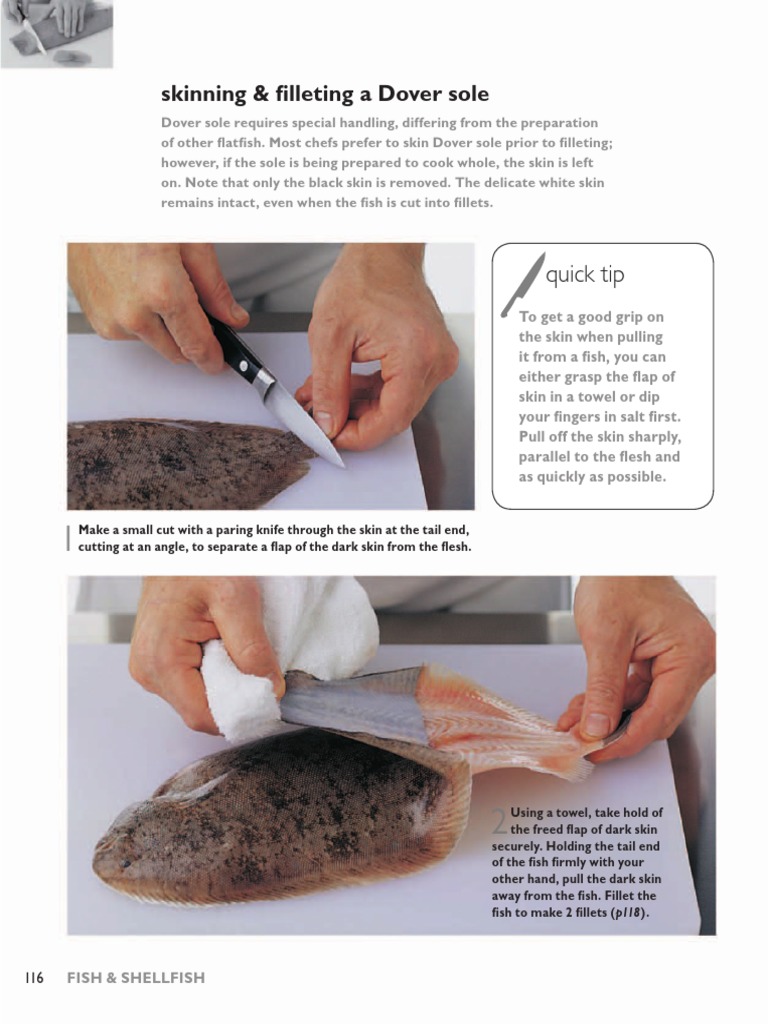 skinning & filleting a Dover sole

Dover sole requires special handling, differing from the preparation of other flatfish. Most chefs prefer to skin Dover sole prior to filleting; however, if the sole is being prepared to cook whole, the skin is left on. Note that only the black skin is removed. The delicate white skin remains intact, even when the fish is cut into fillets.

quick tip

To get a good grip on the skin when pulling it from a fish, you can either grasp the flap of skin in a towel or dip your fingers in salt first. Pull off the skin sharply, parallel to the flesh and as quickly as possible.

1 Make a small cut with a paring knife through the skin at the tail end, cutting at an angle, to separate a flap of the dark skin from the flesh.

2 Using a towel, take hold of the freed flap of dark skin securely. Holding the tail end of the fish firmly with your other hand, pull the dark skin away from the fish. Fillet the fish to make 2 fillets (p118).

116 FISH & SHELLFISH