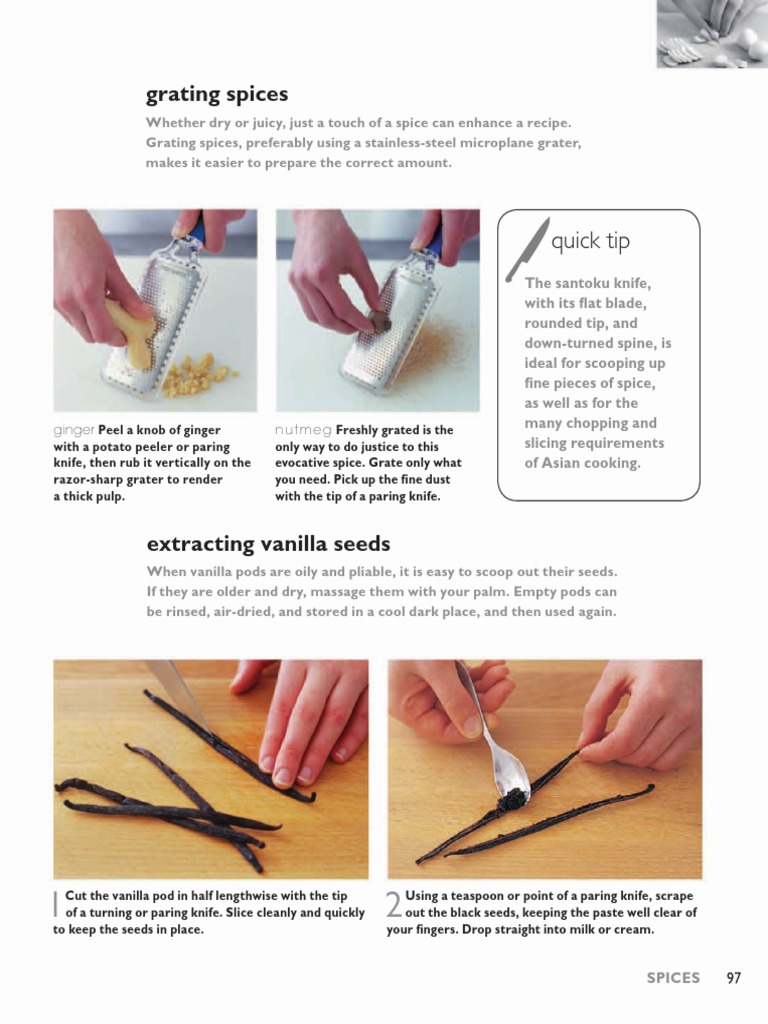 grating spices

Whether dry or juicy, just a touch of a spice can enhance a recipe. Grating spices, preferably using a stainless-steel microplane grater, makes it easier to prepare the correct amount.

ginger Peel a knob of ginger with a potato peeler or paring knife, then rub it vertically on the razor-sharp grater to render a thick pulp.

nutmeg Freshly grated is the only way to do justice to this evocative spice. Grate only what you need. Pick up the fine dust with the tip of a paring knife.

quick tip

The santoku knife, with its flat blade, rounded tip, and down-turned spine, is ideal for scooping up fine pieces of spice, as well as for the many chopping and slicing requirements of Asian cooking.

extracting vanilla seeds

When vanilla pods are oily and pliable, it is easy to scoop out their seeds. If they are older and dry, massage them with your palm. Empty pods can be rinsed, air-dried, and stored in a cool dark place, and then used again.

1 Cut the vanilla pod in half lengthwise with the tip of a turning or paring knife. Slice cleanly and quickly to keep the seeds in place.

2 Using a teaspoon or point of a paring knife, scrape out the black seeds, keeping the paste well clear of your fingers. Drop straight into milk or cream.

SPICES 97