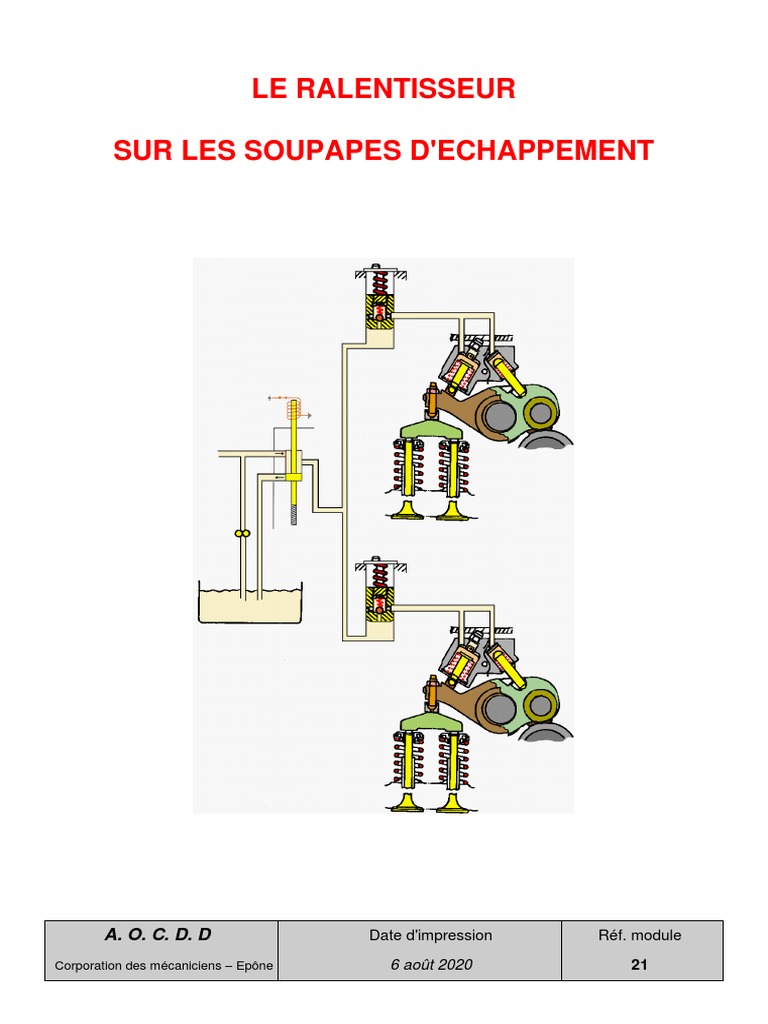 LE RALENTISSEUR

SUR LES SOUPAPES D'ECHAPPEMENT

| A. O. C. D. D | Date d'impression | Réf. module |
|---|---|---|
| Corporation des mécaniciens – Epône | 6 août 2020 | 21 |