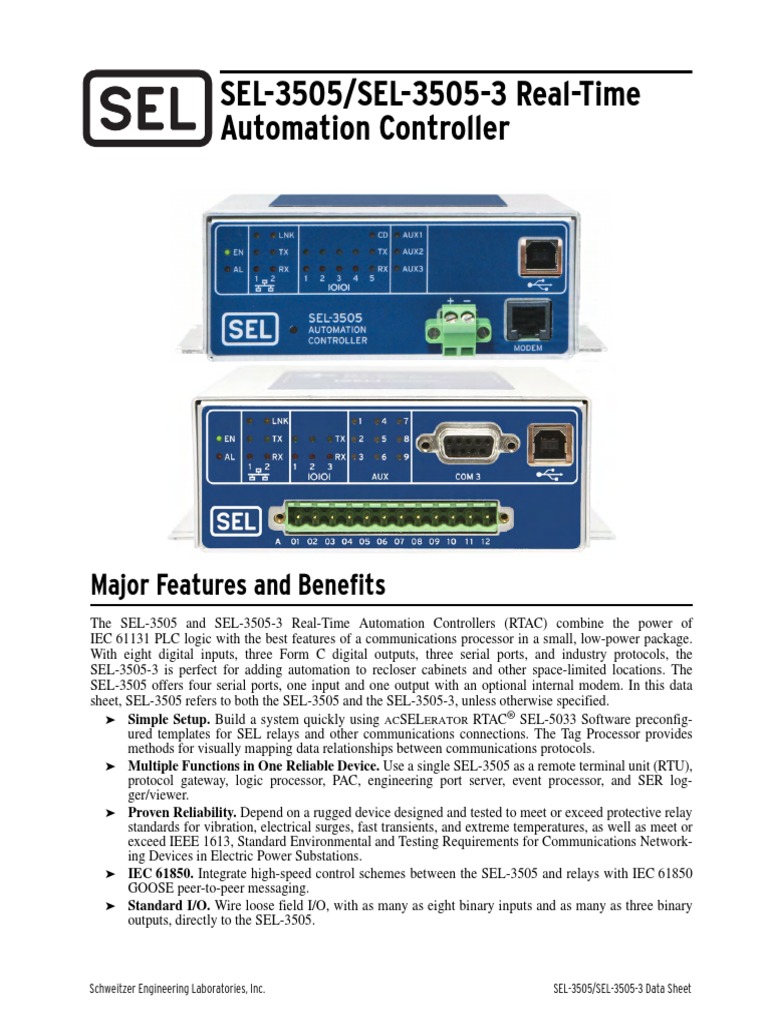 SEL

SEL-3505/SEL-3505-3 Real-Time Automation Controller

EN
AL
LNK
TX
RX
1 2
1 2 3 4 5
IOIOI
CD
TX
RX
AUX1
AUX2
AUX3
SEL
SEL-3505
AUTOMATION CONTROLLER
+ −
MODEM

EN
AL
LNK
TX
RX
1 2
TX
RX
1 2 3
IOIOI
1 4 7
2 5 8
3 6 9
AUX
COM 3
SEL
A 01 02 03 04 05 06 07 08 09 10 11 12

Major Features and Benefits

The SEL-3505 and SEL-3505-3 Real-Time Automation Controllers (RTAC) combine the power of IEC 61131 PLC logic with the best features of a communications processor in a small, low-power package. With eight digital inputs, three Form C digital outputs, three serial ports, and industry protocols, the SEL-3505-3 is perfect for adding automation to recloser cabinets and other space-limited locations. The SEL-3505 offers four serial ports, one input and one output with an optional internal modem. In this data sheet, SEL-3505 refers to both the SEL-3505 and the SEL-3505-3, unless otherwise specified.

➤ Simple Setup. Build a system quickly using ACSELERATOR RTAC® SEL-5033 Software preconfigured templates for SEL relays and other communications connections. The Tag Processor provides methods for visually mapping data relationships between communications protocols.

➤ Multiple Functions in One Reliable Device. Use a single SEL-3505 as a remote terminal unit (RTU), protocol gateway, logic processor, PAC, engineering port server, event processor, and SER logger/viewer.

➤ Proven Reliability. Depend on a rugged device designed and tested to meet or exceed protective relay standards for vibration, electrical surges, fast transients, and extreme temperatures, as well as meet or exceed IEEE 1613, Standard Environmental and Testing Requirements for Communications Networking Devices in Electric Power Substations.

➤ IEC 61850. Integrate high-speed control schemes between the SEL-3505 and relays with IEC 61850 GOOSE peer-to-peer messaging.

➤ Standard I/O. Wire loose field I/O, with as many as eight binary inputs and as many as three binary outputs, directly to the SEL-3505.

Schweitzer Engineering Laboratories, Inc.

SEL-3505/SEL-3505-3 Data Sheet