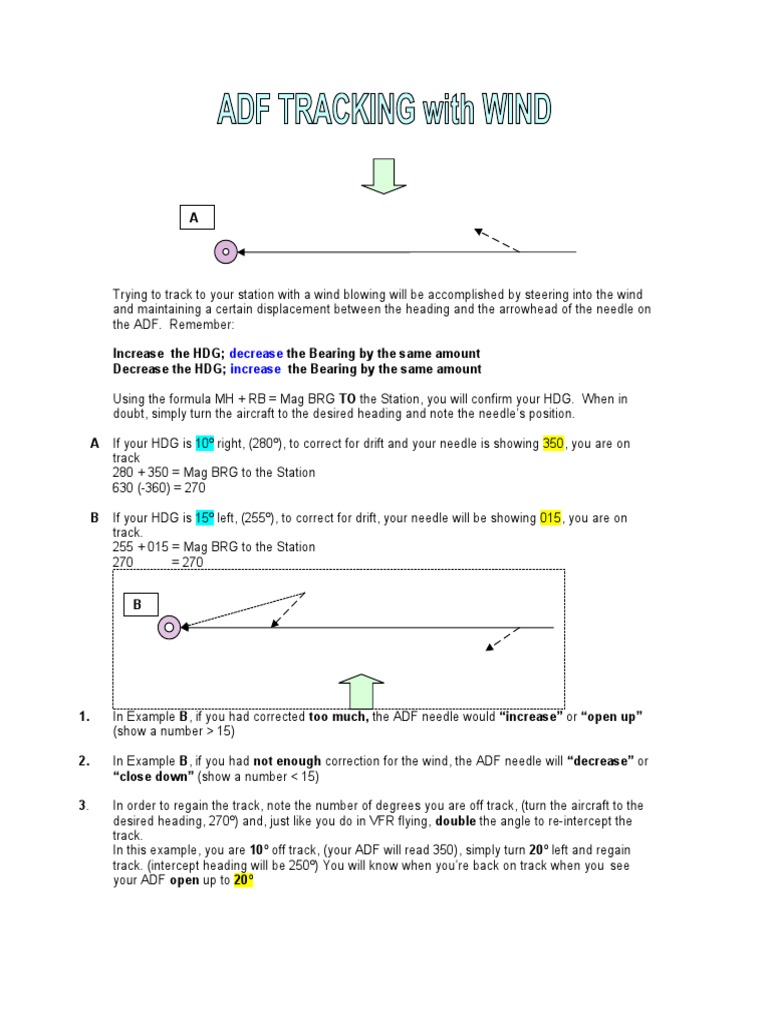 ADF TRACKING with WIND

A

Trying to track to your station with a wind blowing will be accomplished by steering into the wind and maintaining a certain displacement between the heading and the arrowhead of the needle on the ADF. Remember:

Increase the HDG; decrease the Bearing by the same amount
Decrease the HDG; increase the Bearing by the same amount

Using the formula MH + RB = Mag BRG TO the Station, you will confirm your HDG. When in doubt, simply turn the aircraft to the desired heading and note the needle's position.

A If your HDG is 10º right, (280º), to correct for drift and your needle is showing 350, you are on track
280 + 350 = Mag BRG to the Station
630 (-360) = 270

B If your HDG is 15º left, (255º), to correct for drift, your needle will be showing 015, you are on track.
255 + 015 = Mag BRG to the Station
270 = 270

B

1. In Example B, if you had corrected too much, the ADF needle would "increase" or "open up" (show a number > 15)

2. In Example B, if you had not enough correction for the wind, the ADF needle will "decrease" or "close down" (show a number < 15)

3. In order to regain the track, note the number of degrees you are off track, (turn the aircraft to the desired heading, 270º) and, just like you do in VFR flying, double the angle to re-intercept the track.
In this example, you are 10º off track, (your ADF will read 350), simply turn 20º left and regain track. (intercept heading will be 250º) You will know when you're back on track when you see your ADF open up to 20º