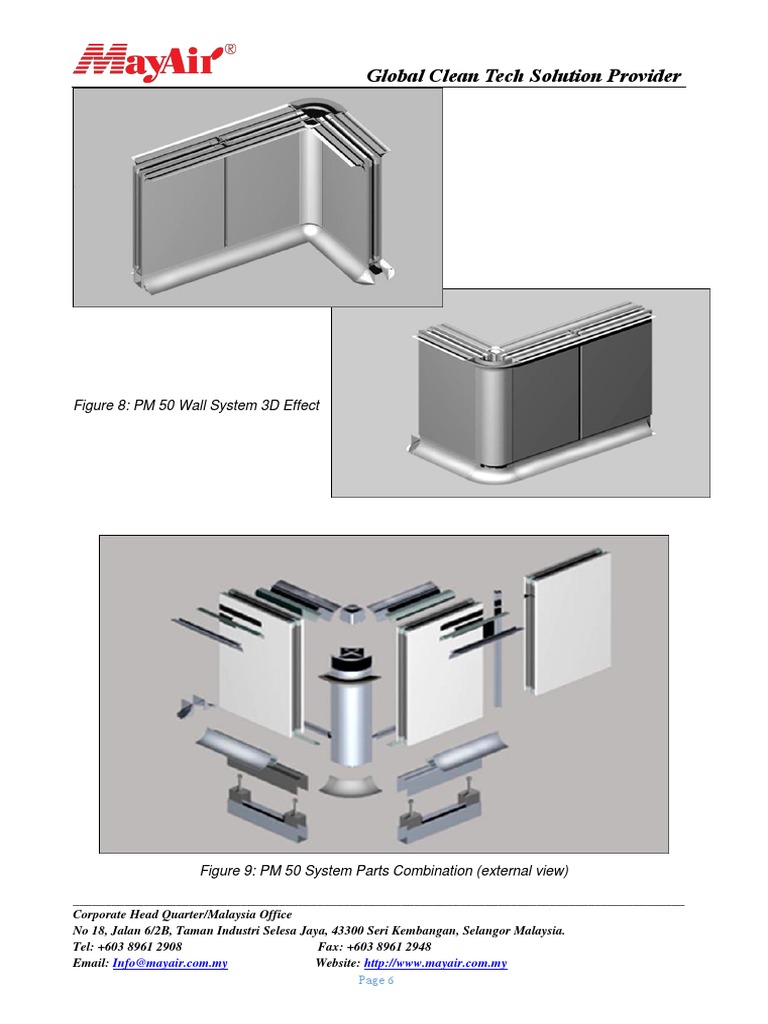 MayAir®

Global Clean Tech Solution Provider

Figure 8: PM 50 Wall System 3D Effect

Figure 9: PM 50 System Parts Combination (external view)

Corporate Head Quarter/Malaysia Office
No 18, Jalan 6/2B, Taman Industri Selesa Jaya, 43300 Seri Kembangan, Selangor Malaysia.
Tel: +603 8961 2908 Fax: +603 8961 2948
Email: Info@mayair.com.my Website: http://www.mayair.com.my

Page 6