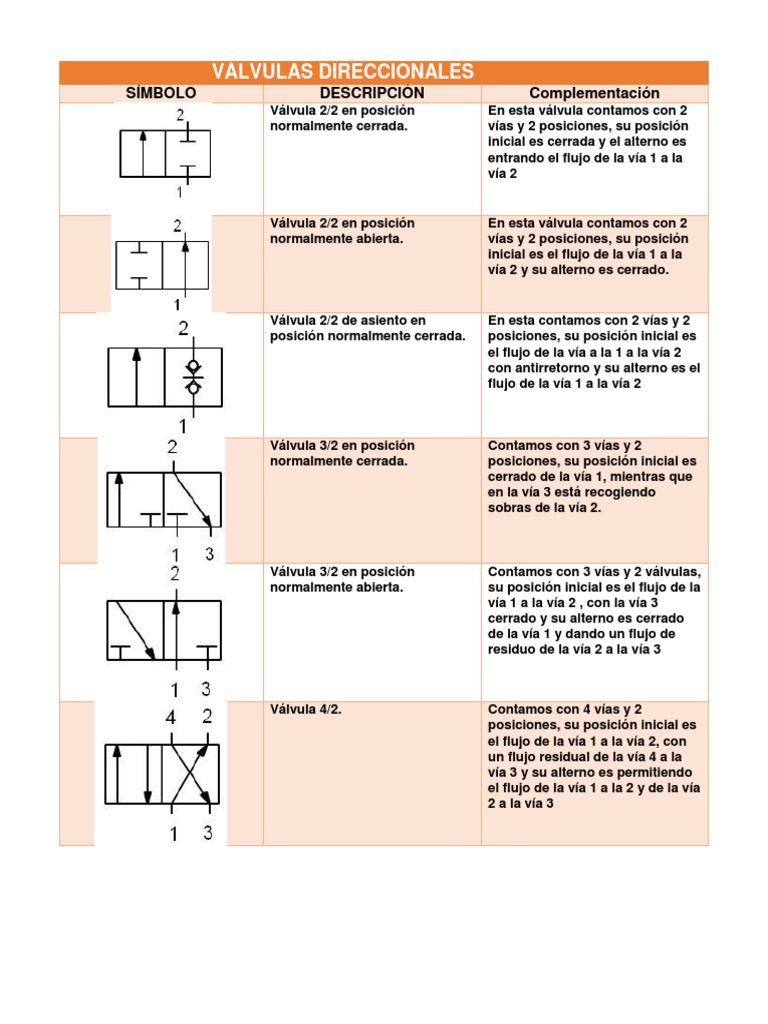 VÁLVULAS DIRECCIONALES

| SÍMBOLO | DESCRIPCIÓN | Complementación |
|---|---|---|
| 2 1 | Válvula 2/2 en posición normalmente cerrada. | En esta válvula contamos con 2 vías y 2 posiciones, su posición inicial es cerrada y el alterno es entrando el flujo de la vía 1 a la vía 2 |
| 2 1 | Válvula 2/2 en posición normalmente abierta. | En esta válvula contamos con 2 vías y 2 posiciones, su posición inicial es el flujo de la vía 1 a la vía 2 y su alterno es cerrado. |
| 2 1 | Válvula 2/2 de asiento en posición normalmente cerrada. | En esta contamos con 2 vías y 2 posiciones, su posición inicial es el flujo de la vía a la 1 a la vía 2 con antirretorno y su alterno es el flujo de la vía 1 a la vía 2 |
| 2 1 3 | Válvula 3/2 en posición normalmente cerrada. | Contamos con 3 vías y 2 posiciones, su posición inicial es cerrado de la vía 1, mientras que en la vía 3 está recogiendo sobras de la vía 2. |
| 2 1 3 | Válvula 3/2 en posición normalmente abierta. | Contamos con 3 vías y 2 válvulas, su posición inicial es el flujo de la vía 1 a la vía 2 , con la vía 3 cerrado y su alterno es cerrado de la vía 1 y dando un flujo de residuo de la vía 2 a la vía 3 |
| 4 2 1 3 | Válvula 4/2. | Contamos con 4 vías y 2 posiciones, su posición inicial es el flujo de la vía 1 a la vía 2, con un flujo residual de la vía 4 a la vía 3 y su alterno es permitiendo el flujo de la vía 1 a la 2 y de la vía 2 a la vía 3 |