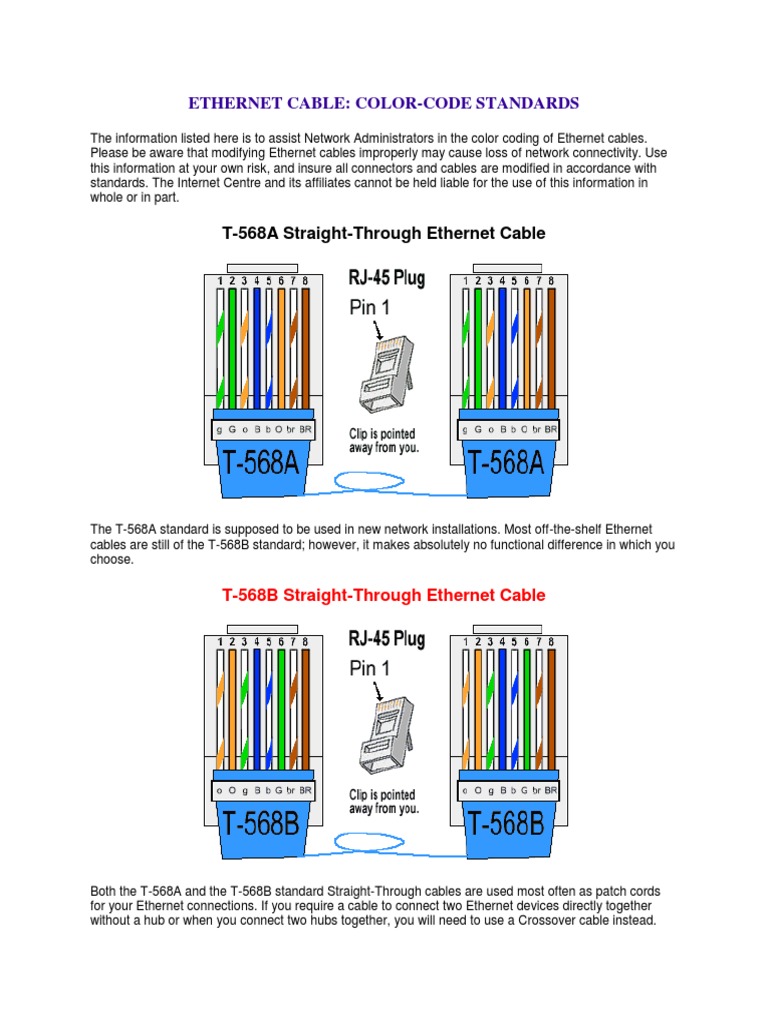 ETHERNET CABLE: COLOR-CODE STANDARDS

The information listed here is to assist Network Administrators in the color coding of Ethernet cables. Please be aware that modifying Ethernet cables improperly may cause loss of network connectivity. Use this information at your own risk, and insure all connectors and cables are modified in accordance with standards. The Internet Centre and its affiliates cannot be held liable for the use of this information in whole or in part.

T-568A Straight-Through Ethernet Cable

1 2 3 4 5 6 7 8

g G o B b O br BR

T-568A

RJ-45 Plug

Pin 1

Clip is pointed away from you.

1 2 3 4 5 6 7 8

g G o B b O br BR

T-568A

The T-568A standard is supposed to be used in new network installations. Most off-the-shelf Ethernet cables are still of the T-568B standard; however, it makes absolutely no functional difference in which you choose.

T-568B Straight-Through Ethernet Cable

1 2 3 4 5 6 7 8

o O g B b G br BR

T-568B

RJ-45 Plug

Pin 1

Clip is pointed away from you.

1 2 3 4 5 6 7 8

o O g B b G br BR

T-568B

Both the T-568A and the T-568B standard Straight-Through cables are used most often as patch cords for your Ethernet connections. If you require a cable to connect two Ethernet devices directly together without a hub or when you connect two hubs together, you will need to use a Crossover cable instead.