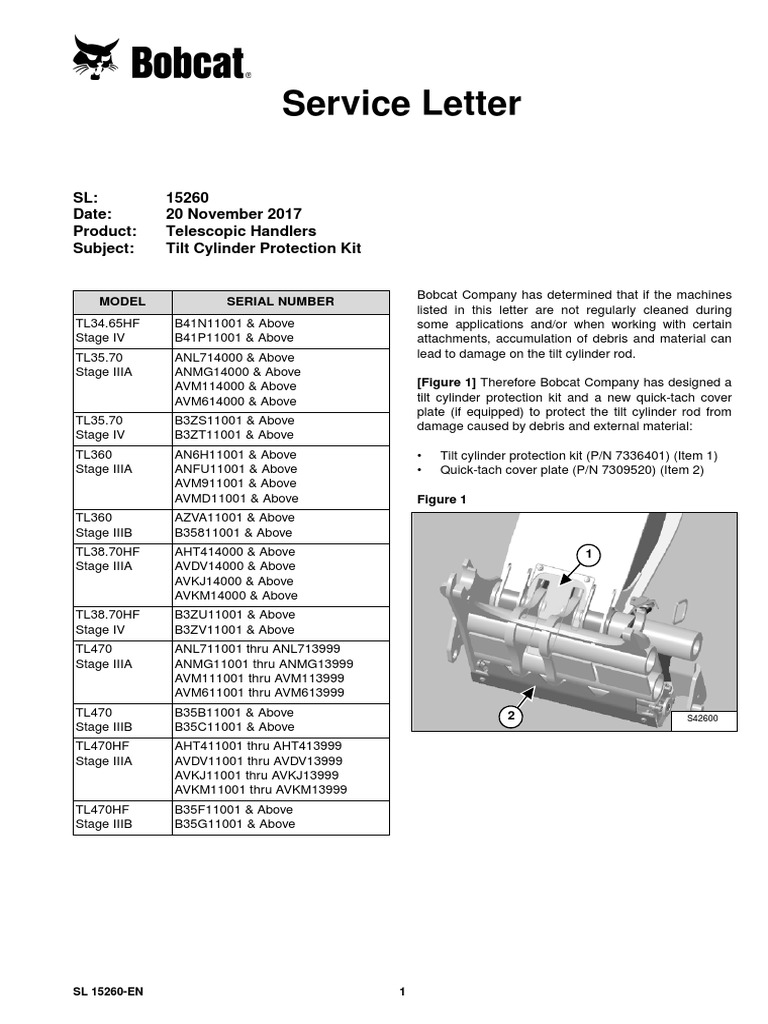 Bobcat®

Service Letter

SL: 15260
Date: 20 November 2017
Product: Telescopic Handlers
Subject: Tilt Cylinder Protection Kit

| MODEL | SERIAL NUMBER |
|---|---|
| TL34.65HF Stage IV | B41N11001 & Above B41P11001 & Above |
| TL35.70 Stage IIIA | ANL714000 & Above ANMG14000 & Above AVM114000 & Above AVM614000 & Above |
| TL35.70 Stage IV | B3ZS11001 & Above B3ZT11001 & Above |
| TL360 Stage IIIA | AN6H11001 & Above ANFU11001 & Above AVM911001 & Above AVMD11001 & Above |
| TL360 Stage IIIB | AZVA11001 & Above B35811001 & Above |
| TL38.70HF Stage IIIA | AHT414000 & Above AVDV14000 & Above AVKJ14000 & Above AVKM14000 & Above |
| TL38.70HF Stage IV | B3ZU11001 & Above B3ZV11001 & Above |
| TL470 Stage IIIA | ANL711001 thru ANL713999 ANMG11001 thru ANMG13999 AVM111001 thru AVM113999 AVM611001 thru AVM613999 |
| TL470 Stage IIIB | B35B11001 & Above B35C11001 & Above |
| TL470HF Stage IIIA | AHT411001 thru AHT413999 AVDV11001 thru AVDV13999 AVKJ11001 thru AVKJ13999 AVKM11001 thru AVKM13999 |
| TL470HF Stage IIIB | B35F11001 & Above B35G11001 & Above |

Bobcat Company has determined that if the machines listed in this letter are not regularly cleaned during some applications and/or when working with certain attachments, accumulation of debris and material can lead to damage on the tilt cylinder rod.

[Figure 1] Therefore Bobcat Company has designed a tilt cylinder protection kit and a new quick-tach cover plate (if equipped) to protect the tilt cylinder rod from damage caused by debris and external material:

• Tilt cylinder protection kit (P/N 7336401) (Item 1)
• Quick-tach cover plate (P/N 7309520) (Item 2)

Figure 1

1
2
S42600

SL 15260-EN 1