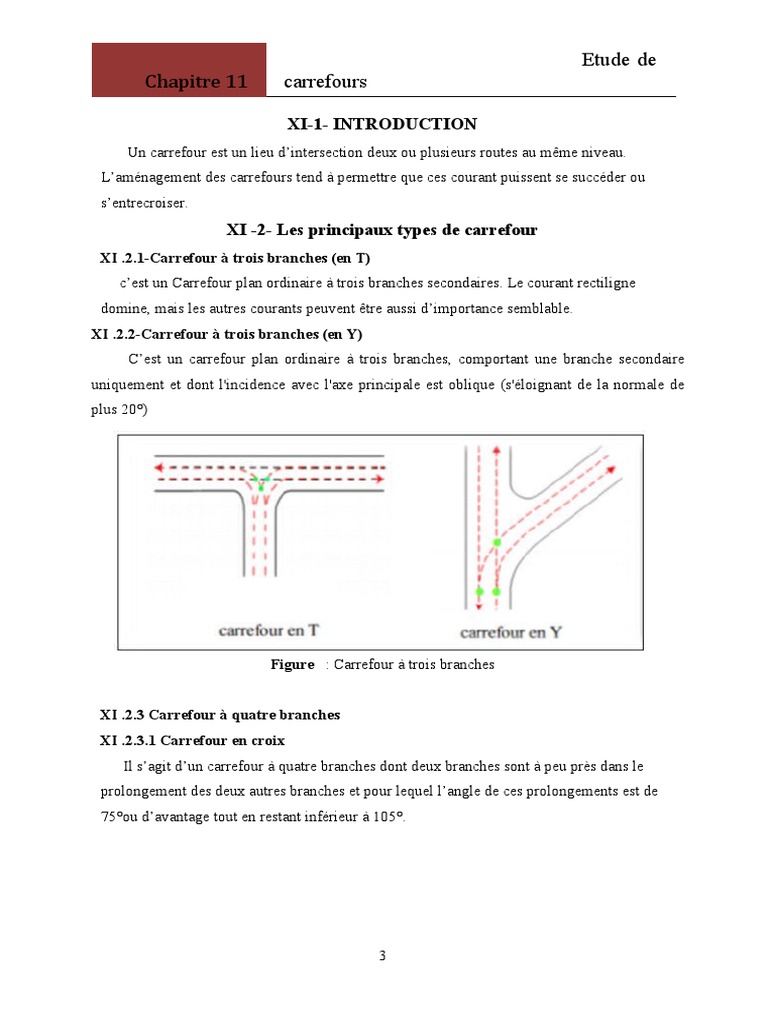 Chapitre 11

Etude de carrefours

XI-1- INTRODUCTION

Un carrefour est un lieu d'intersection deux ou plusieurs routes au même niveau. L'aménagement des carrefours tend à permettre que ces courant puissent se succéder ou s'entrecroiser.

XI -2- Les principaux types de carrefour

XI .2.1-Carrefour à trois branches (en T)

c'est un Carrefour plan ordinaire à trois branches secondaires. Le courant rectiligne domine, mais les autres courants peuvent être aussi d'importance semblable.

XI .2.2-Carrefour à trois branches (en Y)

C'est un carrefour plan ordinaire à trois branches, comportant une branche secondaire uniquement et dont l'incidence avec l'axe principale est oblique (s'éloignant de la normale de plus 20°)

carrefour en T

carrefour en Y

Figure : Carrefour à trois branches

XI .2.3 Carrefour à quatre branches

XI .2.3.1 Carrefour en croix

Il s'agit d'un carrefour à quatre branches dont deux branches sont à peu près dans le prolongement des deux autres branches et pour lequel l'angle de ces prolongements est de 75°ou d'avantage tout en restant inférieur à 105°.

3