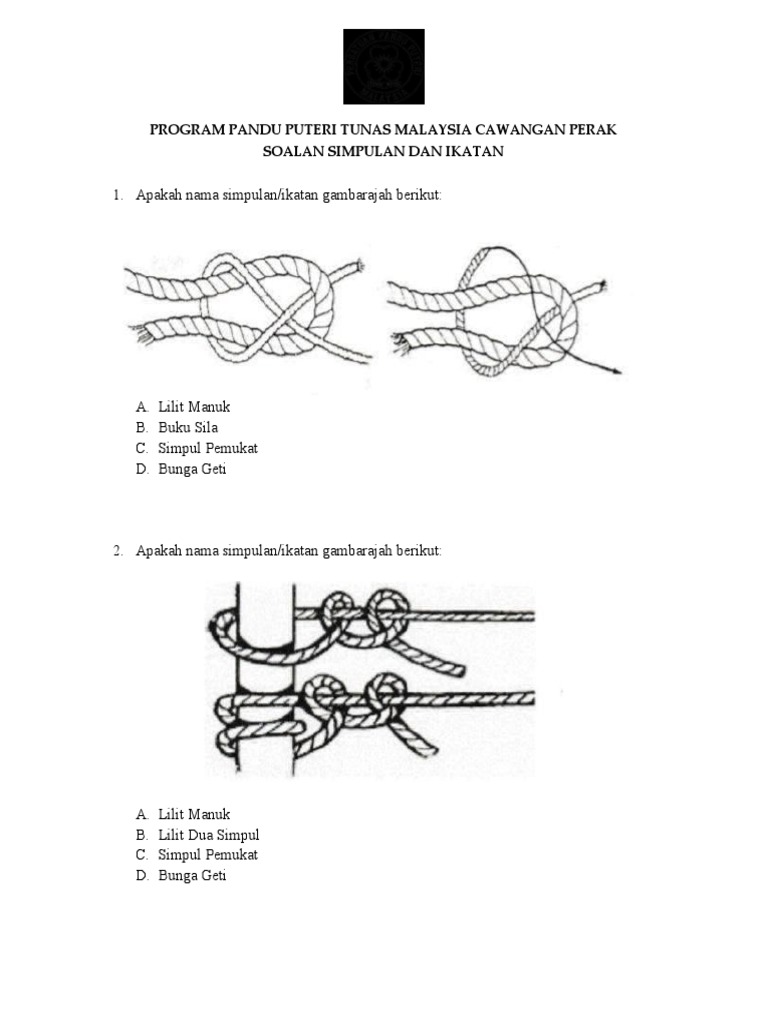 PROGRAM PANDU PUTERI TUNAS MALAYSIA CAWANGAN PERAK
SOALAN SIMPULAN DAN IKATAN

1. Apakah nama simpulan/ikatan gambarajah berikut:

A. Lilit Manuk
B. Buku Sila
C. Simpul Pemukat
D. Bunga Geti

2. Apakah nama simpulan/ikatan gambarajah berikut:

A. Lilit Manuk
B. Lilit Dua Simpul
C. Simpul Pemukat
D. Bunga Geti