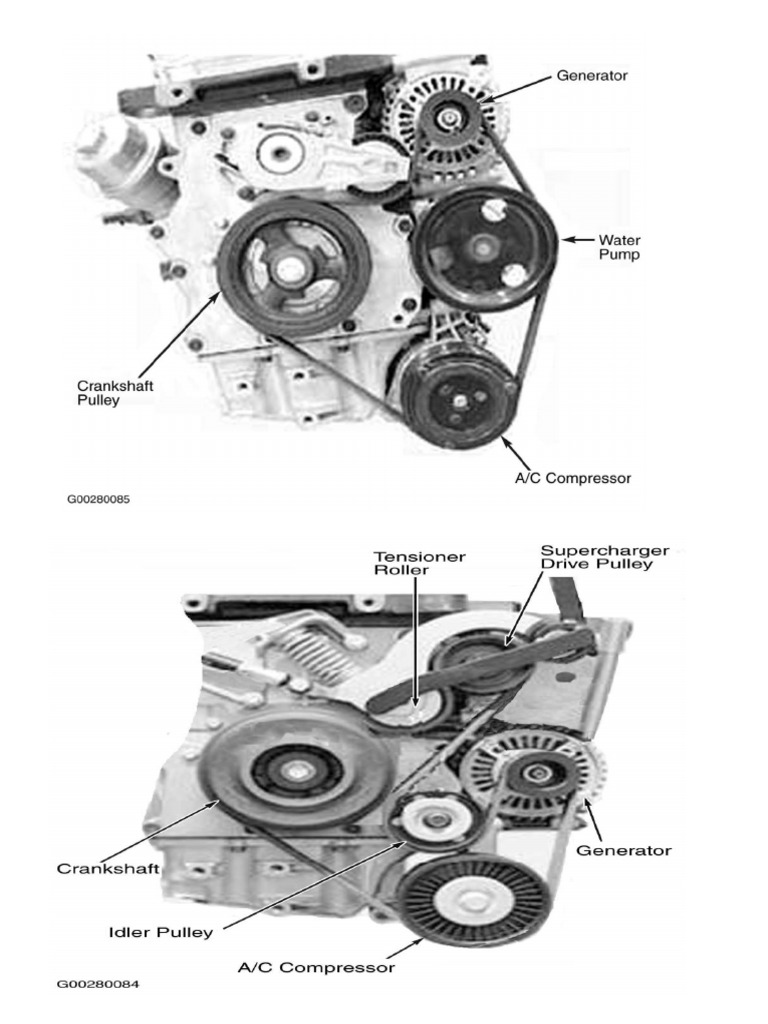 Generator

Water Pump

Crankshaft Pulley

A/C Compressor

G00280085

Tensioner Roller

Supercharger Drive Pulley

Crankshaft

Generator

Idler Pulley

A/C Compressor

G00280084