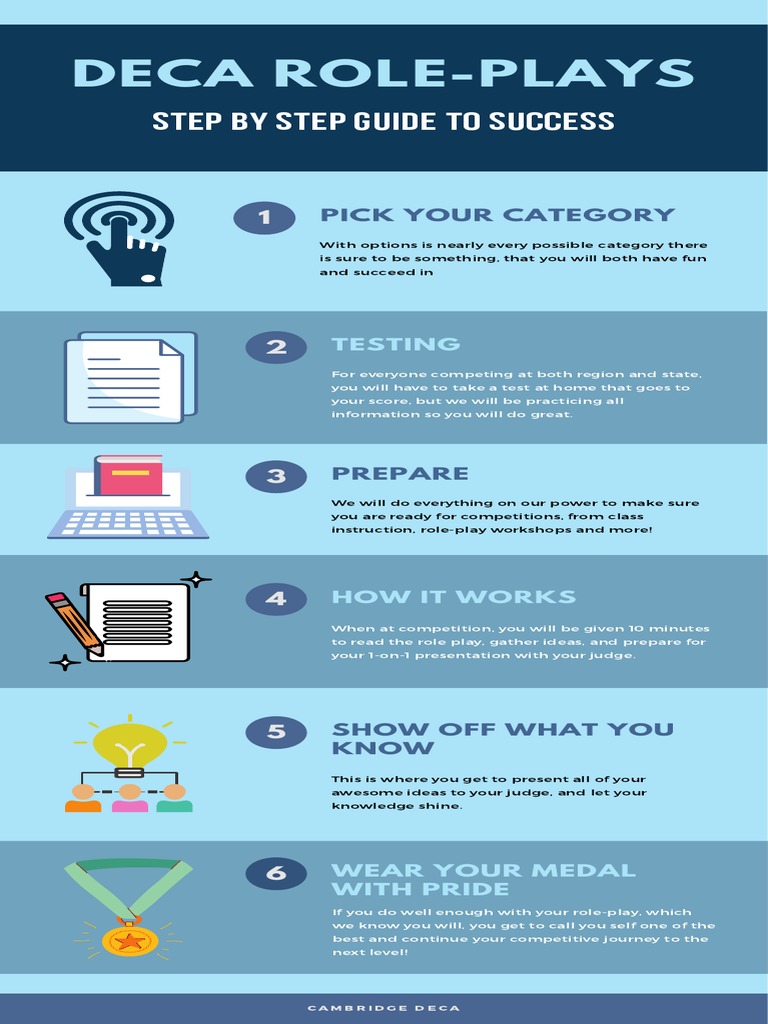 DECA ROLE-PLAYS

STEP BY STEP GUIDE TO SUCCESS

1

PICK YOUR CATEGORY

With options is nearly every possible category there is sure to be something, that you will both have fun and succeed in

2

TESTING

For everyone competing at both region and state, you will have to take a test at home that goes to your score, but we will be practicing all information so you will do great.

3

PREPARE

We will do everything on our power to make sure you are ready for competitions, from class instruction, role-play workshops and more!

4

HOW IT WORKS

When at competition, you will be given 10 minutes to read the role play, gather ideas, and prepare for your 1-on-1 presentation with your judge.

5

SHOW OFF WHAT YOU KNOW

This is where you get to present all of your awesome ideas to your judge, and let your knowledge shine.

6

WEAR YOUR MEDAL WITH PRIDE

If you do well enough with your role-play, which we know you will, you get to call you self one of the best and continue your competitive journey to the next level!

CAMBRIDGE DECA