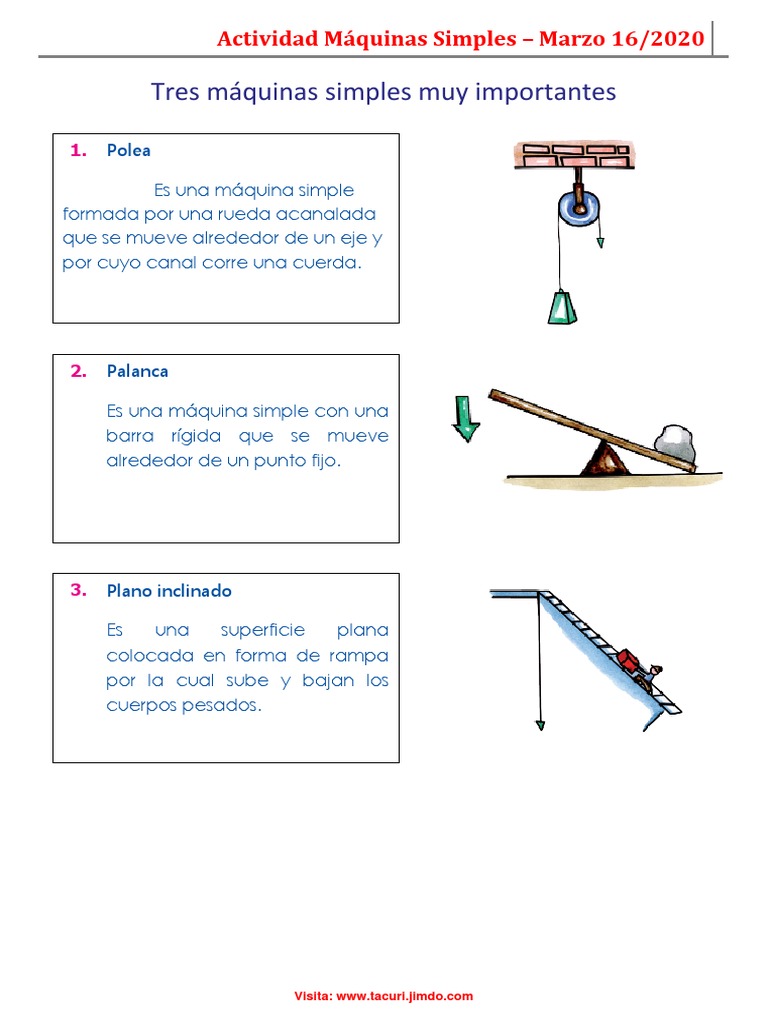 Actividad Máquinas Simples – Marzo 16/2020

Tres máquinas simples muy importantes

1. Polea

Es una máquina simple formada por una rueda acanalada que se mueve alrededor de un eje y por cuyo canal corre una cuerda.

2. Palanca

Es una máquina simple con una barra rígida que se mueve alrededor de un punto fijo.

3. Plano inclinado

Es una superficie plana colocada en forma de rampa por la cual sube y bajan los cuerpos pesados.

Visita: www.tacuri.jimdo.com