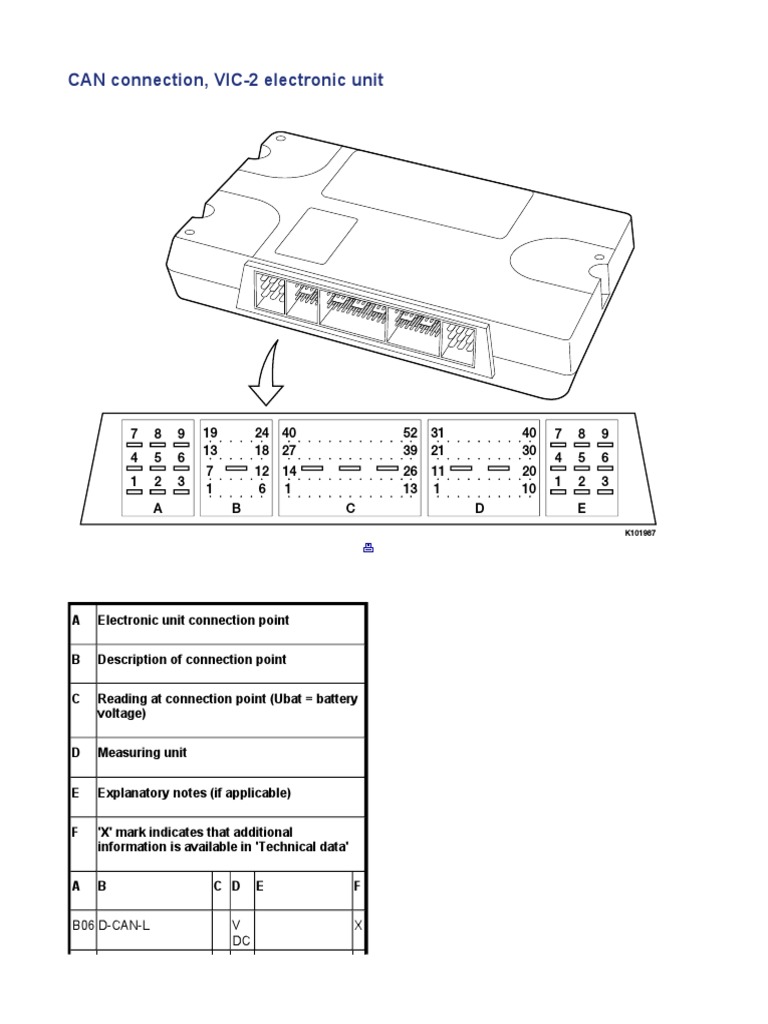 CAN connection, VIC-2 electronic unit

7 8 9
4 5 6
1 2 3
A

19 24
13 18
7 12
1 6
B

40 52
27 39
14 26
1 13
C

31 40
21 30
11 20
1 10
D

7 8 9
4 5 6
1 2 3
E

K101967

| A | Electronic unit connection point |
|---|---|
| B | Description of connection point |
| C | Reading at connection point (Ubat = battery voltage) |
| D | Measuring unit |
| E | Explanatory notes (if applicable) |
| F | 'X' mark indicates that additional information is available in 'Technical data' |

| A | B | C | D | E | F |
|---|---|---|---|---|---|
| B06 | D-CAN-L | | V DC | | X |