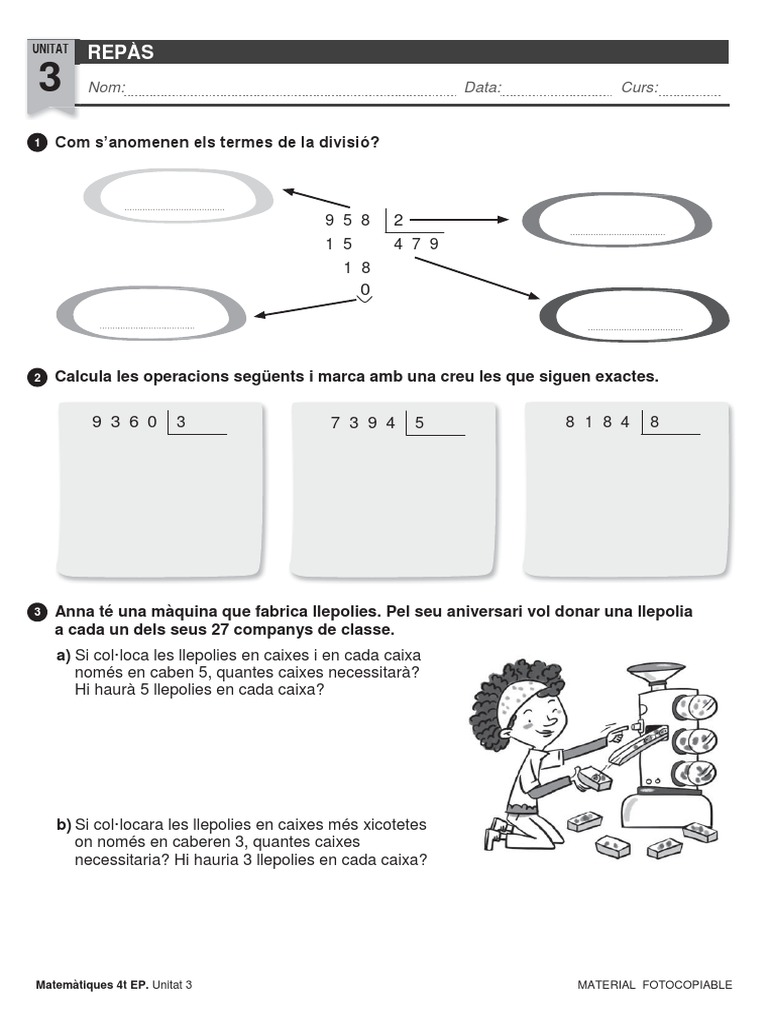 UNITAT
3
REPÀS
Nom: Data: Curs:

1 Com s'anomenen els termes de la divisió?

9 5 8 | 2
1 5 4 7 9
1 8
0

2 Calcula les operacions següents i marca amb una creu les que siguen exactes.

9 3 6 0 | 3

7 3 9 4 | 5

8 1 8 4 | 8

3 Anna té una màquina que fabrica llepolies. Pel seu aniversari vol donar una llepolia a cada un dels seus 27 companys de classe.

a) Si col·loca les llepolies en caixes i en cada caixa només en caben 5, quantes caixes necessitarà? Hi haurà 5 llepolies en cada caixa?

b) Si col·locara les llepolies en caixes més xicotetes on només en caberen 3, quantes caixes necessitaria? Hi hauria 3 llepolies en cada caixa?

Matemàtiques 4t EP. Unitat 3

MATERIAL FOTOCOPIABLE