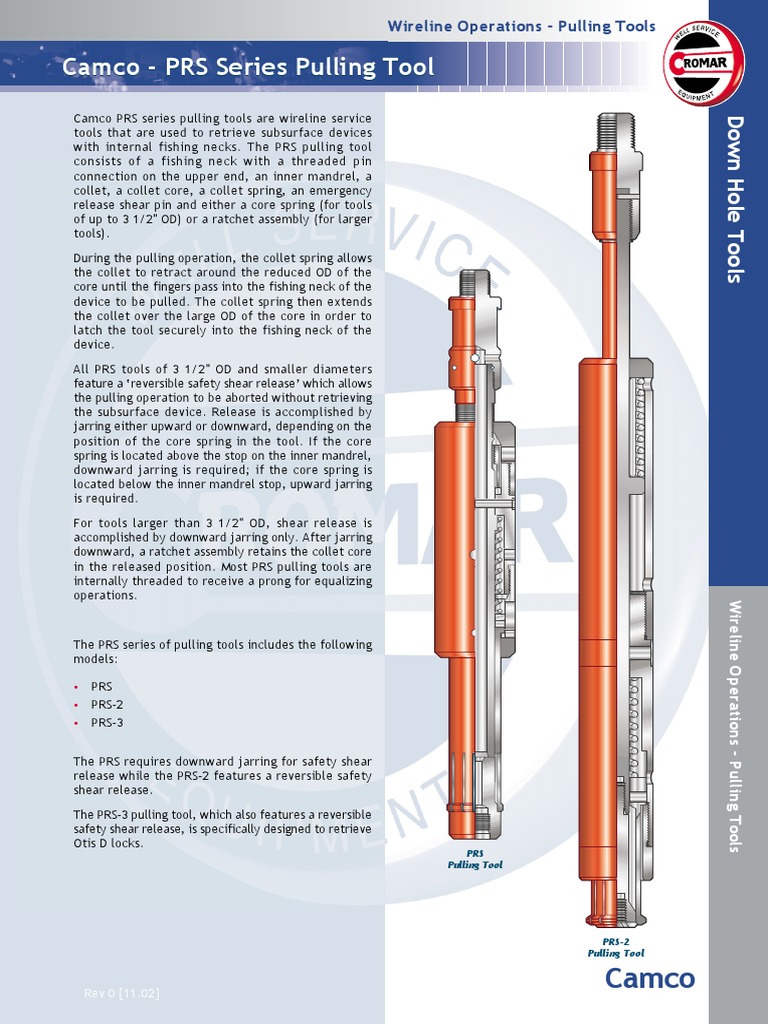 Wireline Operations - Pulling Tools

WELL SERVICE
CROMAR
EQUIPMENT

Camco - PRS Series Pulling Tool

Camco PRS series pulling tools are wireline service tools that are used to retrieve subsurface devices with internal fishing necks. The PRS pulling tool consists of a fishing neck with a threaded pin connection on the upper end, an inner mandrel, a collet, a collet core, a collet spring, an emergency release shear pin and either a core spring (for tools of up to 3 1/2" OD) or a ratchet assembly (for larger tools).

During the pulling operation, the collet spring allows the collet to retract around the reduced OD of the core until the fingers pass into the fishing neck of the device to be pulled. The collet spring then extends the collet over the large OD of the core in order to latch the tool securely into the fishing neck of the device.

All PRS tools of 3 1/2" OD and smaller diameters feature a 'reversible safety shear release' which allows the pulling operation to be aborted without retrieving the subsurface device. Release is accomplished by jarring either upward or downward, depending on the position of the core spring in the tool. If the core spring is located above the stop on the inner mandrel, downward jarring is required; if the core spring is located below the inner mandrel stop, upward jarring is required.

For tools larger than 3 1/2" OD, shear release is accomplished by downward jarring only. After jarring downward, a ratchet assembly retains the collet core in the released position. Most PRS pulling tools are internally threaded to receive a prong for equalizing operations.

The PRS series of pulling tools includes the following models:

• PRS
• PRS-2
• PRS-3

The PRS requires downward jarring for safety shear release while the PRS-2 features a reversible safety shear release.

The PRS-3 pulling tool, which also features a reversible safety shear release, is specifically designed to retrieve Otis D locks.

PRS
Pulling Tool

PRS-2
Pulling Tool

Down Hole Tools

Wireline Operations - Pulling Tools

Camco

Rev 0 [11.02]