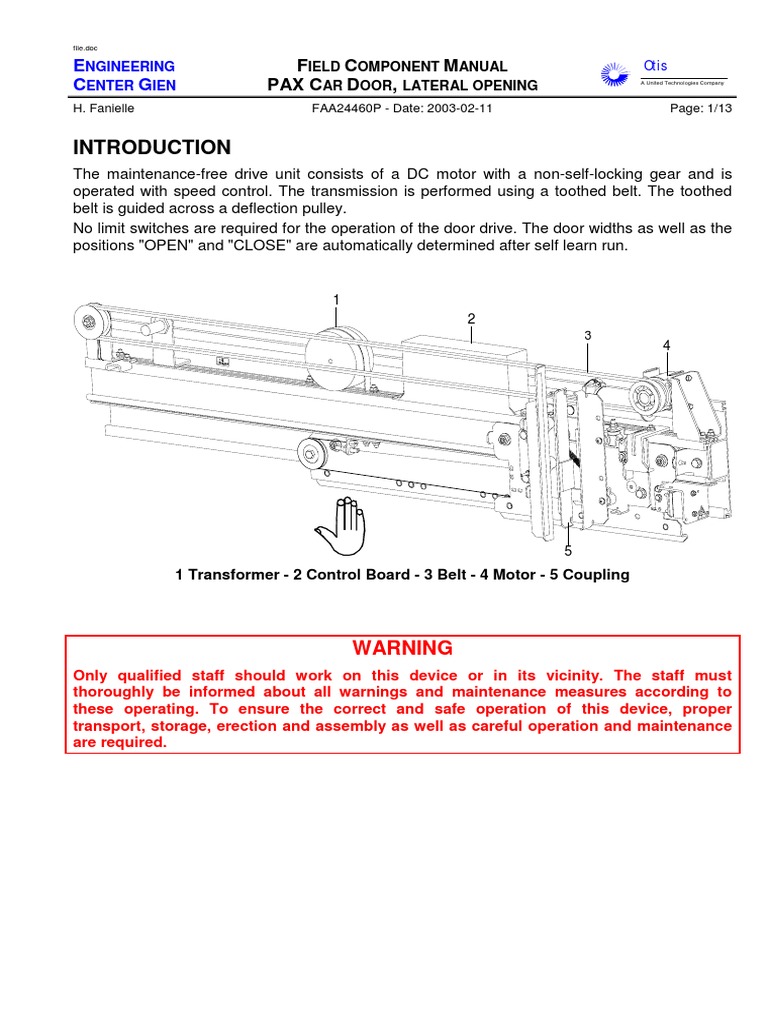 file.doc

ENGINEERING CENTER GIEN

FIELD COMPONENT MANUAL
PAX CAR DOOR, LATERAL OPENING

Otis
A United Technologies Company

H. Fanielle FAA24460P - Date: 2003-02-11 Page: 1/13

INTRODUCTION

The maintenance-free drive unit consists of a DC motor with a non-self-locking gear and is operated with speed control. The transmission is performed using a toothed belt. The toothed belt is guided across a deflection pulley.
No limit switches are required for the operation of the door drive. The door widths as well as the positions "OPEN" and "CLOSE" are automatically determined after self learn run.

1
2
3
4
5

1 Transformer - 2 Control Board - 3 Belt - 4 Motor - 5 Coupling

WARNING

Only qualified staff should work on this device or in its vicinity. The staff must thoroughly be informed about all warnings and maintenance measures according to these operating. To ensure the correct and safe operation of this device, proper transport, storage, erection and assembly as well as careful operation and maintenance are required.