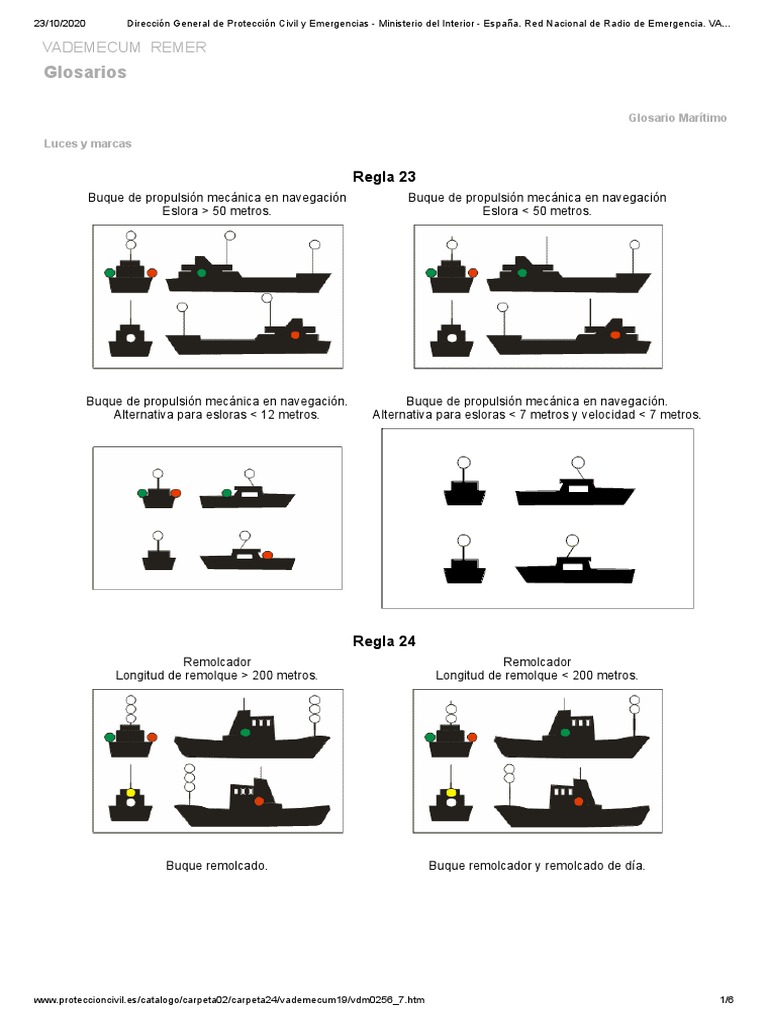 23/10/2020 Dirección General de Protección Civil y Emergencias - Ministerio del Interior - España. Red Nacional de Radio de Emergencia. VA...

VADEMECUM REMER

Glosarios

Glosario Marítimo

Luces y marcas

Regla 23

Buque de propulsión mecánica en navegación
Eslora > 50 metros.

Buque de propulsión mecánica en navegación
Eslora < 50 metros.

Buque de propulsión mecánica en navegación.
Alternativa para esloras < 12 metros.

Buque de propulsión mecánica en navegación.
Alternativa para esloras < 7 metros y velocidad < 7 metros.

Regla 24

Remolcador
Longitud de remolque > 200 metros.

Remolcador
Longitud de remolque < 200 metros.

Buque remolcado.

Buque remolcador y remolcado de día.

www.proteccioncivil.es/catalogo/carpeta02/carpeta24/vademecum19/vdm0256_7.htm 1/6