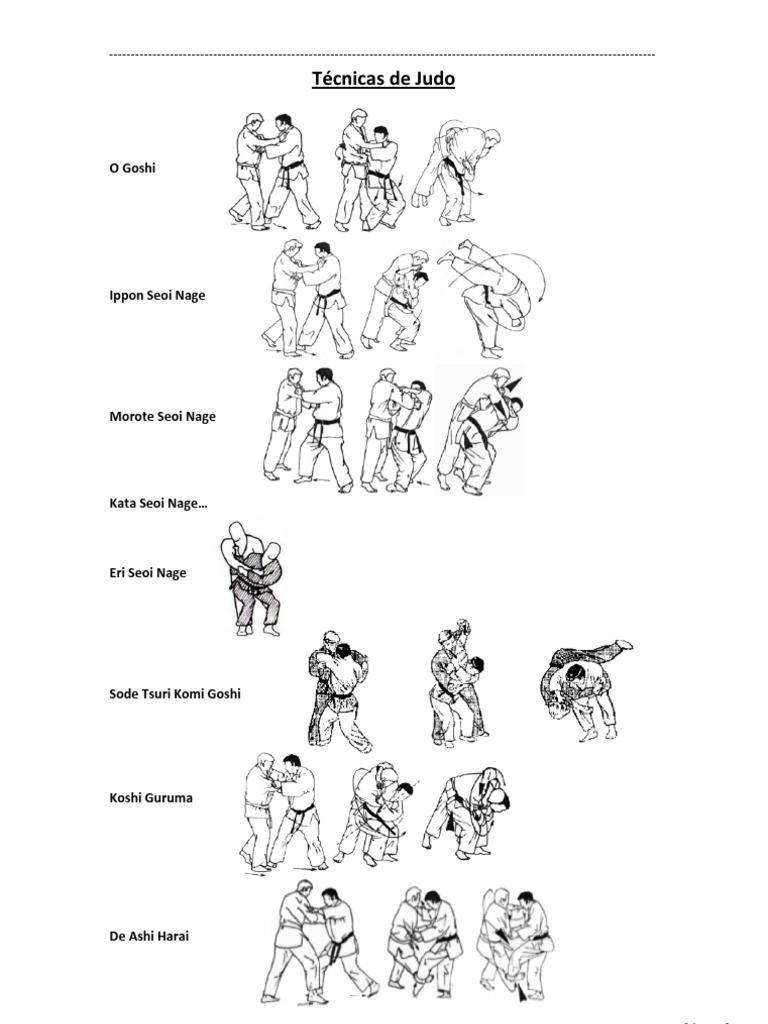 Técnicas de Judo

O Goshi

Ippon Seoi Nage

Morote Seoi Nage

Kata Seoi Nage…

Eri Seoi Nage

Sode Tsuri Komi Goshi

Koshi Guruma

De Ashi Harai