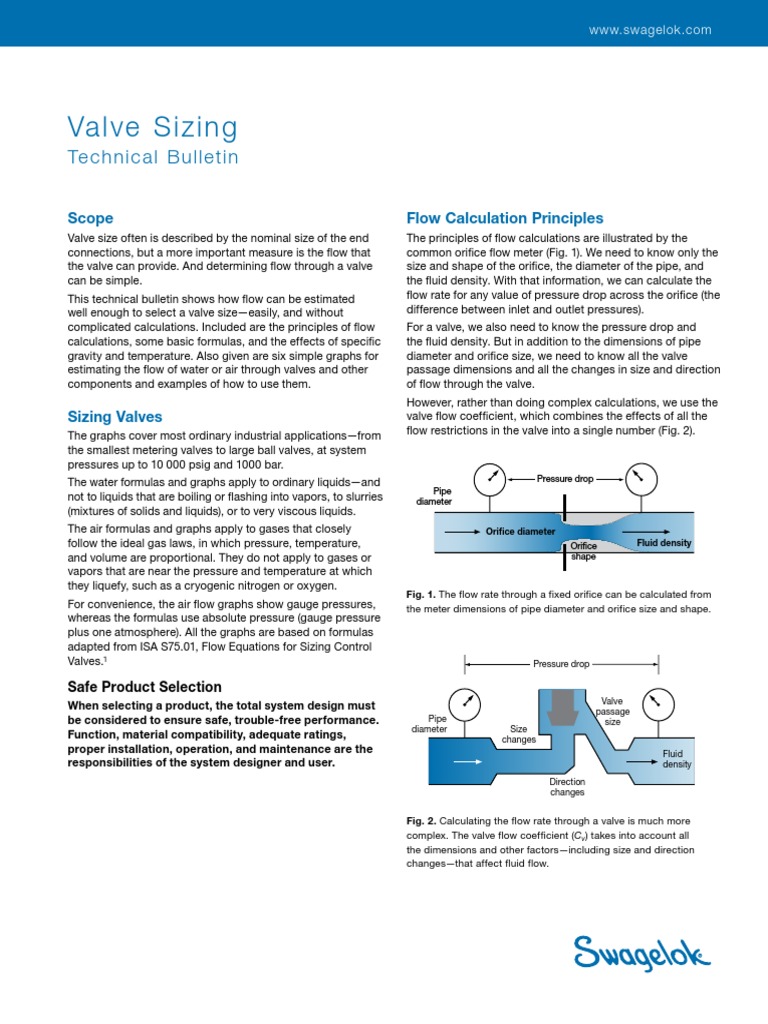 www.swagelok.com

Valve Sizing
Technical Bulletin

Scope

Valve size often is described by the nominal size of the end connections, but a more important measure is the flow that the valve can provide. And determining flow through a valve can be simple.

This technical bulletin shows how flow can be estimated well enough to select a valve size—easily, and without complicated calculations. Included are the principles of flow calculations, some basic formulas, and the effects of specific gravity and temperature. Also given are six simple graphs for estimating the flow of water or air through valves and other components and examples of how to use them.

Sizing Valves

The graphs cover most ordinary industrial applications—from the smallest metering valves to large ball valves, at system pressures up to 10 000 psig and 1000 bar.

The water formulas and graphs apply to ordinary liquids—and not to liquids that are boiling or flashing into vapors, to slurries (mixtures of solids and liquids), or to very viscous liquids.

The air formulas and graphs apply to gases that closely follow the ideal gas laws, in which pressure, temperature, and volume are proportional. They do not apply to gases or vapors that are near the pressure and temperature at which they liquefy, such as a cryogenic nitrogen or oxygen.

For convenience, the air flow graphs show gauge pressures, whereas the formulas use absolute pressure (gauge pressure plus one atmosphere). All the graphs are based on formulas adapted from ISA S75.01, Flow Equations for Sizing Control Valves.$^1$

Safe Product Selection

When selecting a product, the total system design must be considered to ensure safe, trouble-free performance. Function, material compatibility, adequate ratings, proper installation, operation, and maintenance are the responsibilities of the system designer and user.

Flow Calculation Principles

The principles of flow calculations are illustrated by the common orifice flow meter (Fig. 1). We need to know only the size and shape of the orifice, the diameter of the pipe, and the fluid density. With that information, we can calculate the flow rate for any value of pressure drop across the orifice (the difference between inlet and outlet pressures).

For a valve, we also need to know the pressure drop and the fluid density. But in addition to the dimensions of pipe diameter and orifice size, we need to know all the valve passage dimensions and all the changes in size and direction of flow through the valve.

However, rather than doing complex calculations, we use the valve flow coefficient, which combines the effects of all the flow restrictions in the valve into a single number (Fig. 2).

Pressure drop
Pipe diameter
Orifice diameter
Orifice shape
Fluid density

Fig. 1. The flow rate through a fixed orifice can be calculated from the meter dimensions of pipe diameter and orifice size and shape.

Pressure drop
Pipe diameter
Size changes
Valve passage size
Fluid density
Direction changes

Fig. 2. Calculating the flow rate through a valve is much more complex. The valve flow coefficient ($C_v$) takes into account all the dimensions and other factors—including size and direction changes—that affect fluid flow.

Swagelok