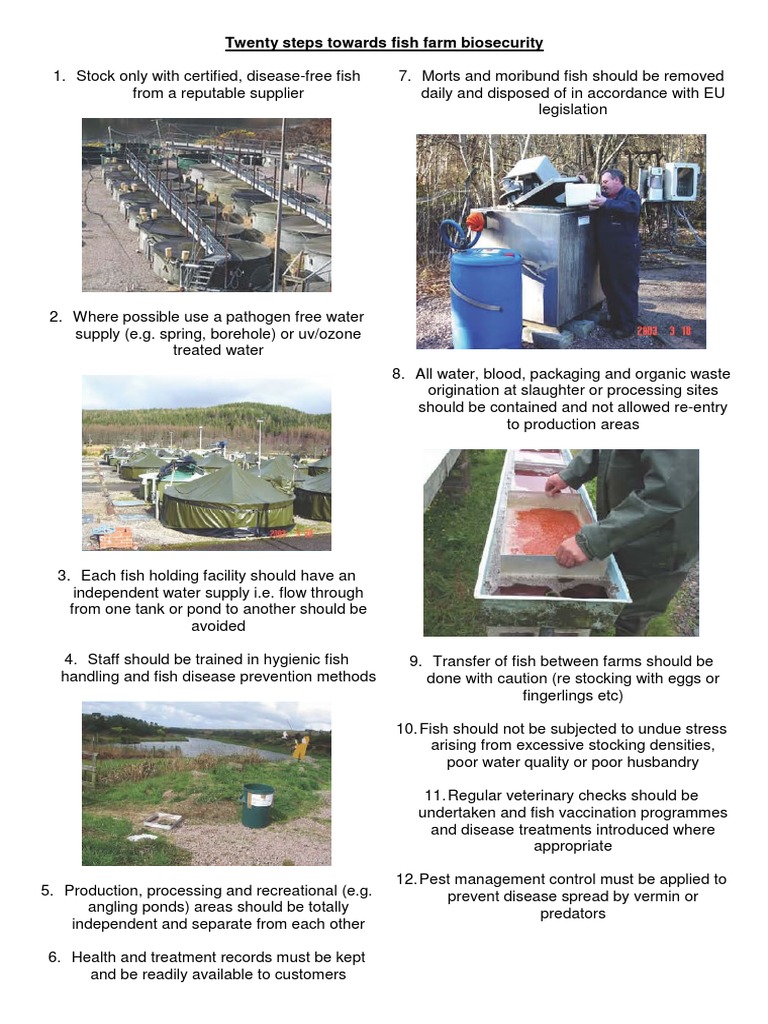 Twenty steps towards fish farm biosecurity

1. Stock only with certified, disease-free fish from a reputable supplier

2. Where possible use a pathogen free water supply (e.g. spring, borehole) or uv/ozone treated water

3. Each fish holding facility should have an independent water supply i.e. flow through from one tank or pond to another should be avoided

4. Staff should be trained in hygienic fish handling and fish disease prevention methods

5. Production, processing and recreational (e.g. angling ponds) areas should be totally independent and separate from each other

6. Health and treatment records must be kept and be readily available to customers

7. Morts and moribund fish should be removed daily and disposed of in accordance with EU legislation

2003 3 18

8. All water, blood, packaging and organic waste origination at slaughter or processing sites should be contained and not allowed re-entry to production areas

9. Transfer of fish between farms should be done with caution (re stocking with eggs or fingerlings etc)

10. Fish should not be subjected to undue stress arising from excessive stocking densities, poor water quality or poor husbandry

11. Regular veterinary checks should be undertaken and fish vaccination programmes and disease treatments introduced where appropriate

12. Pest management control must be applied to prevent disease spread by vermin or predators