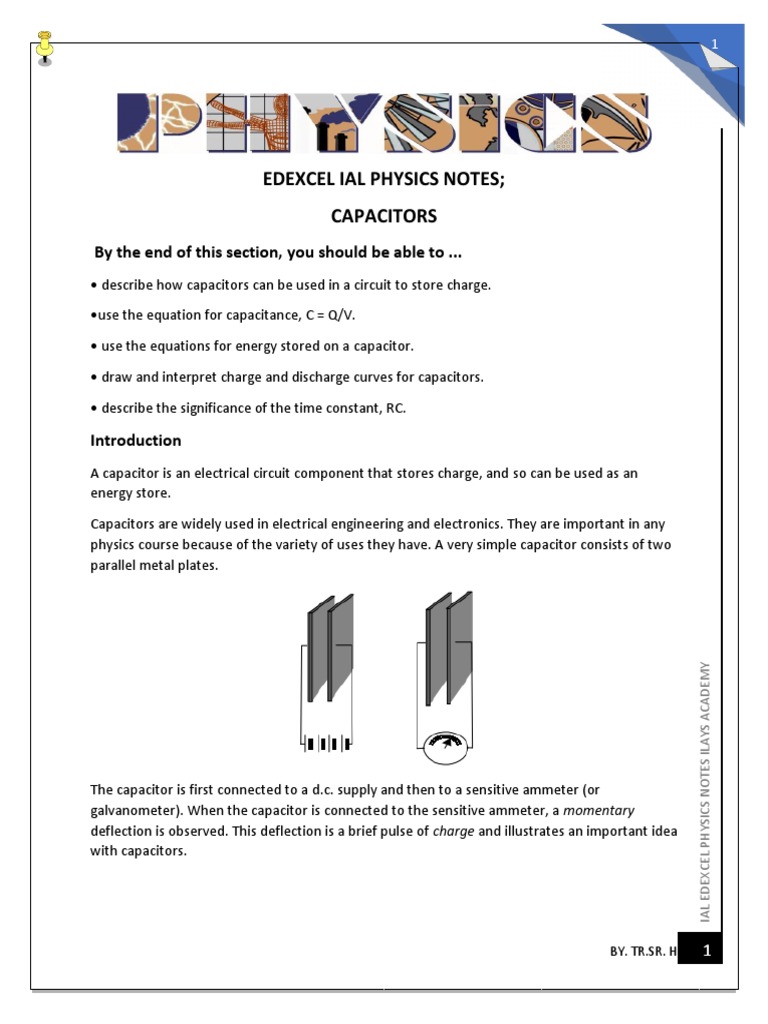 1

PHYSICS

EDEXCEL IAL PHYSICS NOTES;

CAPACITORS

By the end of this section, you should be able to ...

• describe how capacitors can be used in a circuit to store charge.

•use the equation for capacitance, C = Q/V.

• use the equations for energy stored on a capacitor.

• draw and interpret charge and discharge curves for capacitors.

• describe the significance of the time constant, RC.

Introduction

A capacitor is an electrical circuit component that stores charge, and so can be used as an energy store.

Capacitors are widely used in electrical engineering and electronics. They are important in any physics course because of the variety of uses they have. A very simple capacitor consists of two parallel metal plates.

The capacitor is first connected to a d.c. supply and then to a sensitive ammeter (or galvanometer). When the capacitor is connected to the sensitive ammeter, a momentary deflection is observed. This deflection is a brief pulse of charge and illustrates an important idea with capacitors.

IAL EDEXCEL PHYSICS NOTES ILAYS ACADEMY

BY. TR.SR. H 1