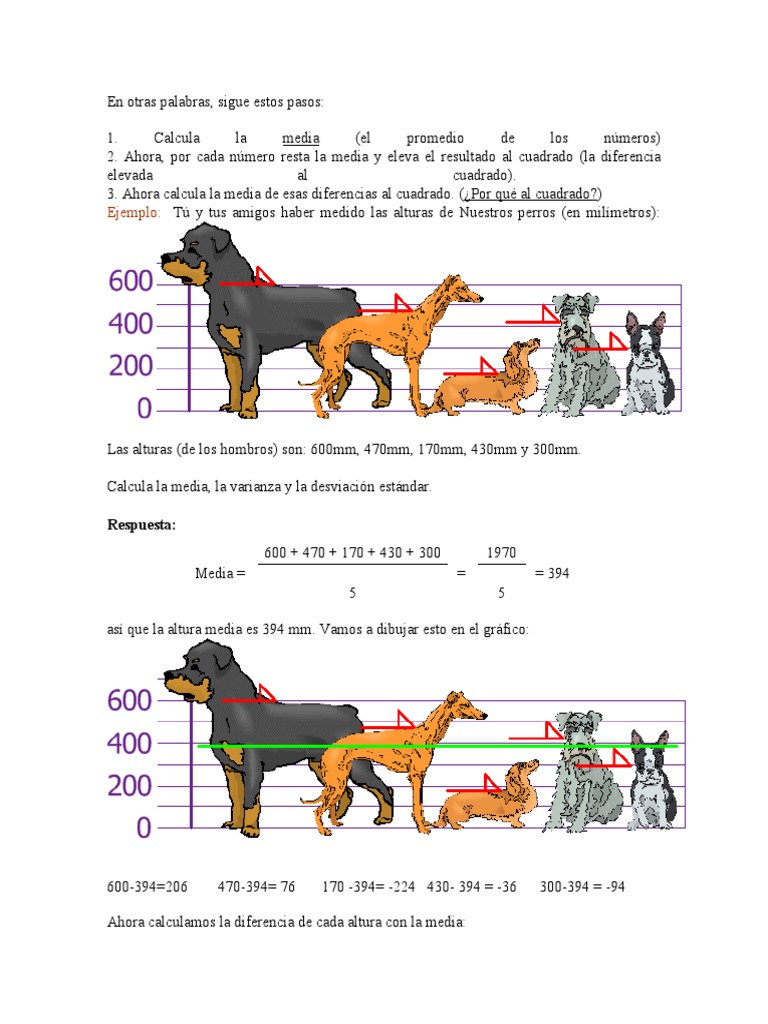 En otras palabras, sigue estos pasos:

1. Calcula la media (el promedio de los números)
2. Ahora, por cada número resta la media y eleva el resultado al cuadrado (la diferencia elevada al cuadrado).
3. Ahora calcula la media de esas diferencias al cuadrado. (¿Por qué al cuadrado?)
Ejemplo: Tú y tus amigos haber medido las alturas de Nuestros perros (en milímetros):

600
400
200
0

Las alturas (de los hombros) son: 600mm, 470mm, 170mm, 430mm y 300mm.

Calcula la media, la varianza y la desviación estándar.

Respuesta:

Media = $\frac{600 + 470 + 170 + 430 + 300}{5} = \frac{1970}{5} = 394$

así que la altura media es 394 mm. Vamos a dibujar esto en el gráfico:

600
400
200
0

600-394=206 470-394= 76 170 -394= -224 430- 394 = -36 300-394 = -94

Ahora calculamos la diferencia de cada altura con la media: