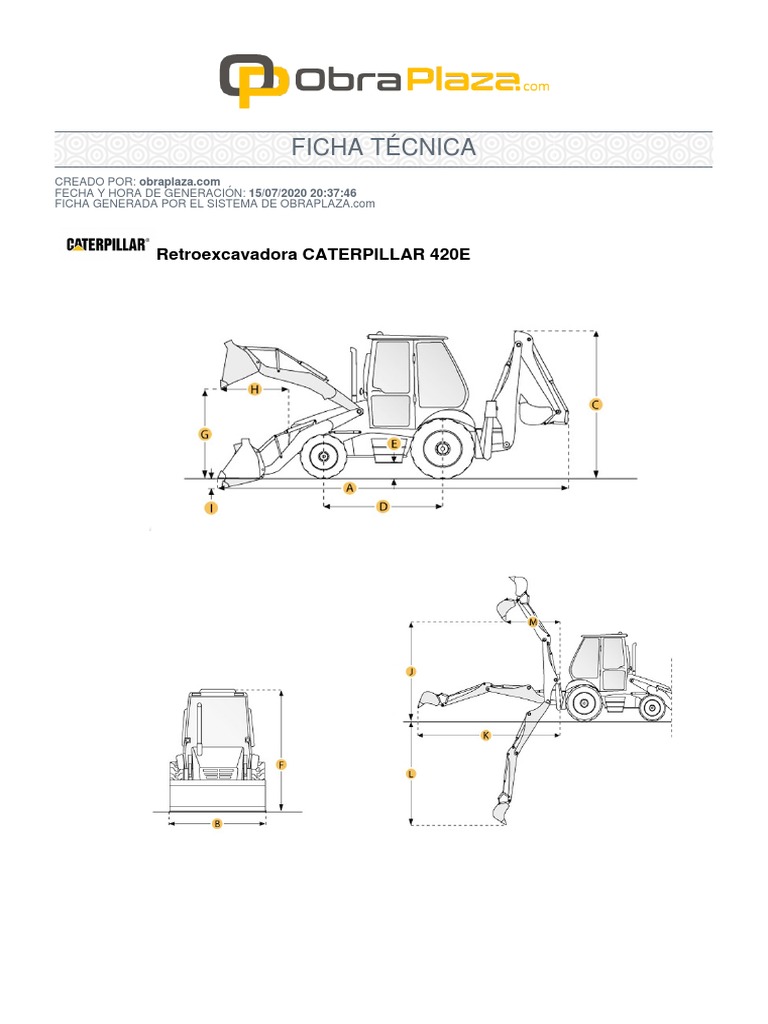 ObraPlaza.com

FICHA TÉCNICA

CREADO POR: obraplaza.com
FECHA Y HORA DE GENERACIÓN: 15/07/2020 20:37:46
FICHA GENERADA POR EL SISTEMA DE OBRAPLAZA.com

CATERPILLAR®

Retroexcavadora CATERPILLAR 420E

H
G
E
C
A
D
I

M
J
K
L

F
B