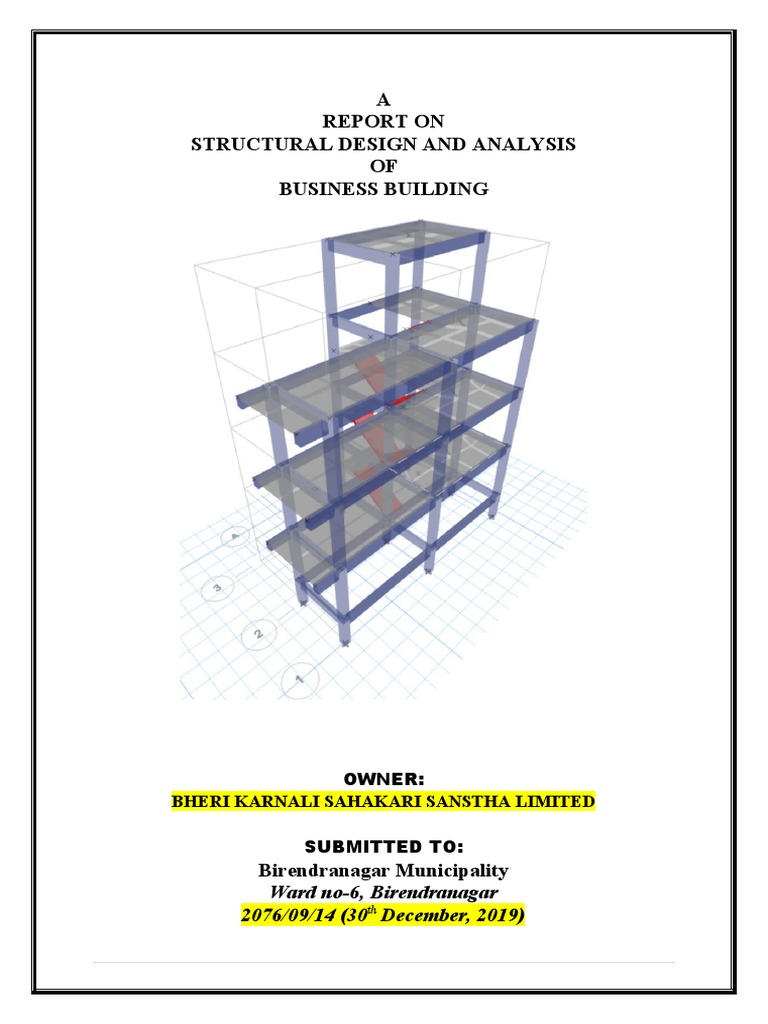 A
REPORT ON
STRUCTURAL DESIGN AND ANALYSIS
OF
BUSINESS BUILDING

4

3

2

1

OWNER:
BHERI KARNALI SAHAKARI SANSTHA LIMITED

SUBMITTED TO:
Birendranagar Municipality
Ward no-6, Birendranagar
2076/09/14 (30$^{th}$ December, 2019)