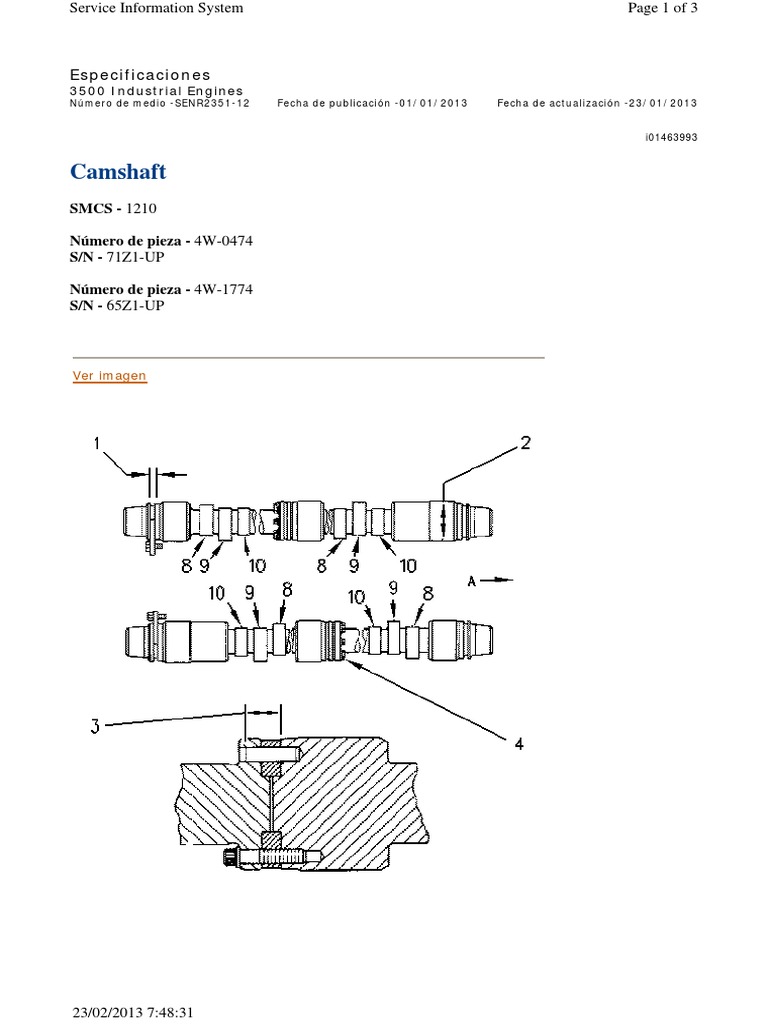 Service Information System

Page 1 of 3

Especificaciones
3500 Industrial Engines
Número de medio -SENR2351-12 Fecha de publicación -01/01/2013 Fecha de actualización -23/01/2013

i01463993

Camshaft

SMCS - 1210

Número de pieza - 4W-0474
S/N - 71Z1-UP

Número de pieza - 4W-1774
S/N - 65Z1-UP

Ver imagen

1
2
8 9 10 8 9 10
A
10 9 8 10 9 8
3
4

23/02/2013 7:48:31