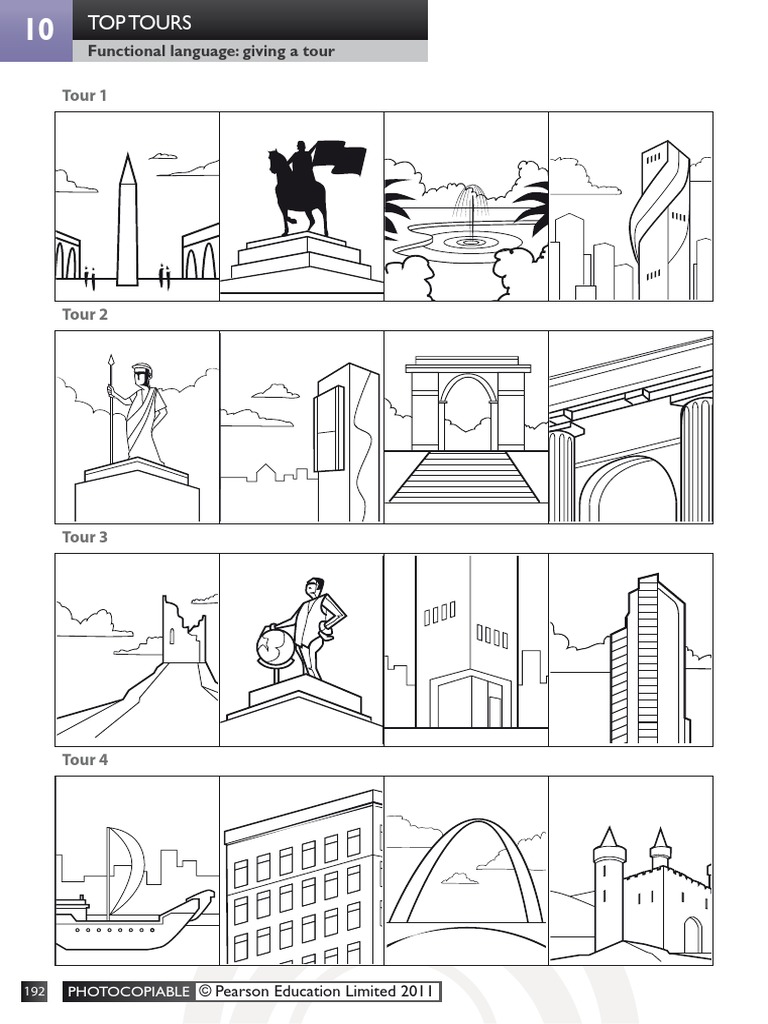 10 TOP TOURS
Functional language: giving a tour

Tour 1

Tour 2

Tour 3

Tour 4

192 PHOTOCOPIABLE © Pearson Education Limited 2011