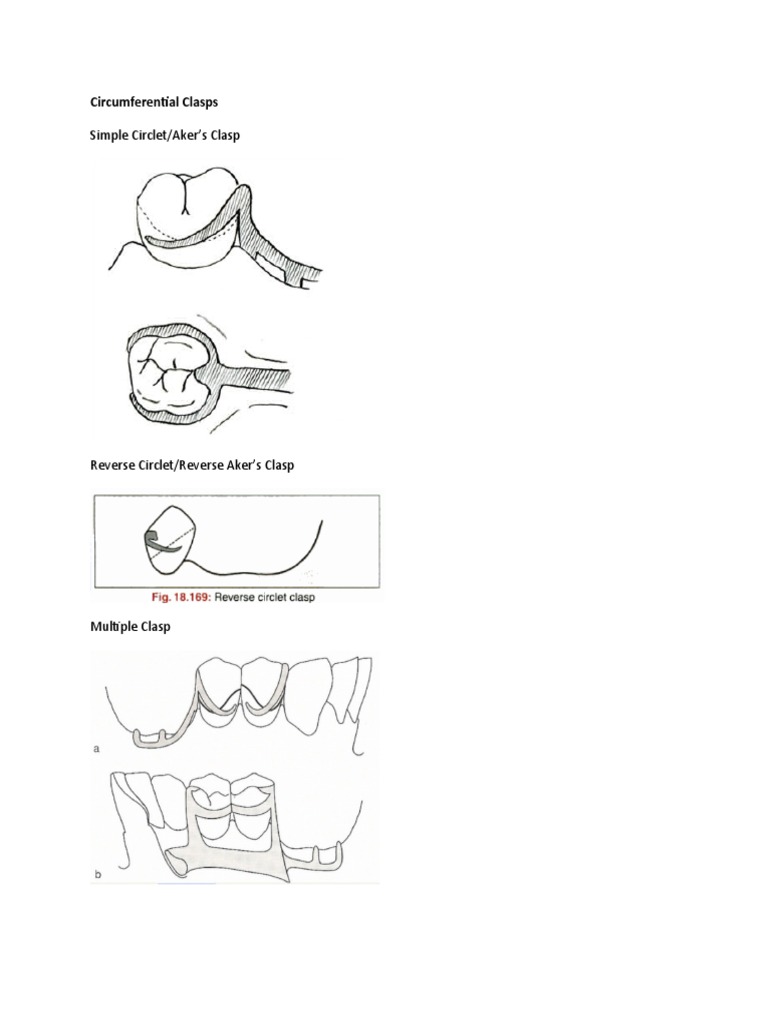 Circumferential Clasps

Simple Circlet/Aker's Clasp

Reverse Circlet/Reverse Aker's Clasp

Fig. 18.169: Reverse circlet clasp

Multiple Clasp

a

b