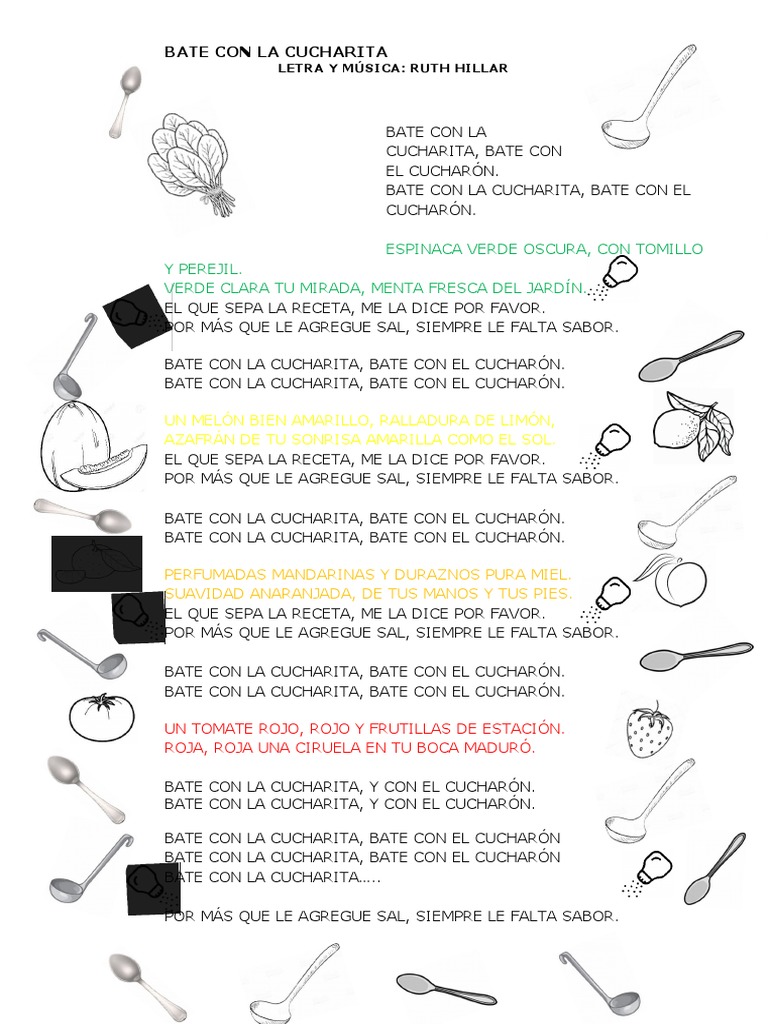 BATE CON LA CUCHARITA
LETRA Y MÚSICA: RUTH HILLAR

BATE CON LA CUCHARITA, BATE CON EL CUCHARÓN.
BATE CON LA CUCHARITA, BATE CON EL CUCHARÓN.

ESPINACA VERDE OSCURA, CON TOMILLO Y PEREJIL.
VERDE CLARA TU MIRADA, MENTA FRESCA DEL JARDÍN.
EL QUE SEPA LA RECETA, ME LA DICE POR FAVOR.
POR MÁS QUE LE AGREGUE SAL, SIEMPRE LE FALTA SABOR.

BATE CON LA CUCHARITA, BATE CON EL CUCHARÓN.
BATE CON LA CUCHARITA, BATE CON EL CUCHARÓN.

UN MELÓN BIEN AMARILLO, RALLADURA DE LIMÓN,
AZAFRÁN DE TU SONRISA AMARILLA COMO EL SOL.
EL QUE SEPA LA RECETA, ME LA DICE POR FAVOR.
POR MÁS QUE LE AGREGUE SAL, SIEMPRE LE FALTA SABOR.

BATE CON LA CUCHARITA, BATE CON EL CUCHARÓN.
BATE CON LA CUCHARITA, BATE CON EL CUCHARÓN.

PERFUMADAS MANDARINAS Y DURAZNOS PURA MIEL.
SUAVIDAD ANARANJADA, DE TUS MANOS Y TUS PIES.
EL QUE SEPA LA RECETA, ME LA DICE POR FAVOR.
POR MÁS QUE LE AGREGUE SAL, SIEMPRE LE FALTA SABOR.

BATE CON LA CUCHARITA, BATE CON EL CUCHARÓN.
BATE CON LA CUCHARITA, BATE CON EL CUCHARÓN.

UN TOMATE ROJO, ROJO Y FRUTILLAS DE ESTACIÓN.
ROJA, ROJA UNA CIRUELA EN TU BOCA MADURÓ.

BATE CON LA CUCHARITA, Y CON EL CUCHARÓN.
BATE CON LA CUCHARITA, Y CON EL CUCHARÓN.

BATE CON LA CUCHARITA, BATE CON EL CUCHARÓN
BATE CON LA CUCHARITA, BATE CON EL CUCHARÓN
BATE CON LA CUCHARITA.....

POR MÁS QUE LE AGREGUE SAL, SIEMPRE LE FALTA SABOR.