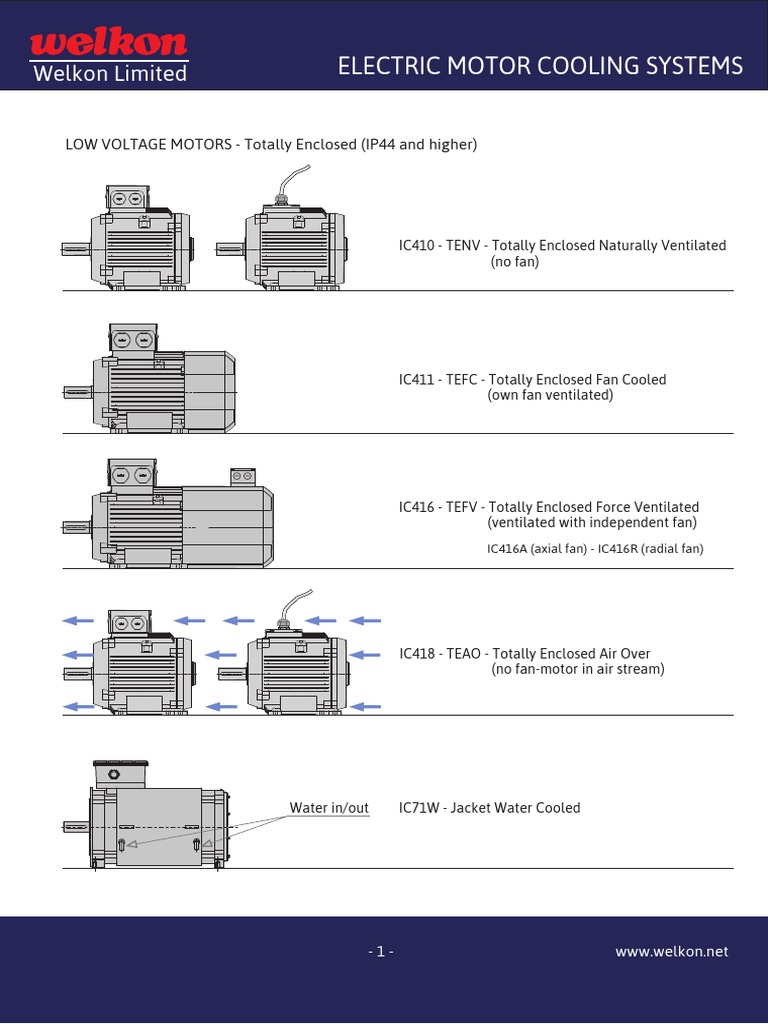 welkon
Welkon Limited

ELECTRIC MOTOR COOLING SYSTEMS

LOW VOLTAGE MOTORS - Totally Enclosed (IP44 and higher)

IC410 - TENV - Totally Enclosed Naturally Ventilated
(no fan)

IC411 - TEFC - Totally Enclosed Fan Cooled
(own fan ventilated)

IC416 - TEFV - Totally Enclosed Force Ventilated
(ventilated with independent fan)

IC416A (axial fan) - IC416R (radial fan)

IC418 - TEAO - Totally Enclosed Air Over
(no fan-motor in air stream)

Water in/out

IC71W - Jacket Water Cooled

- 1 -

www.welkon.net