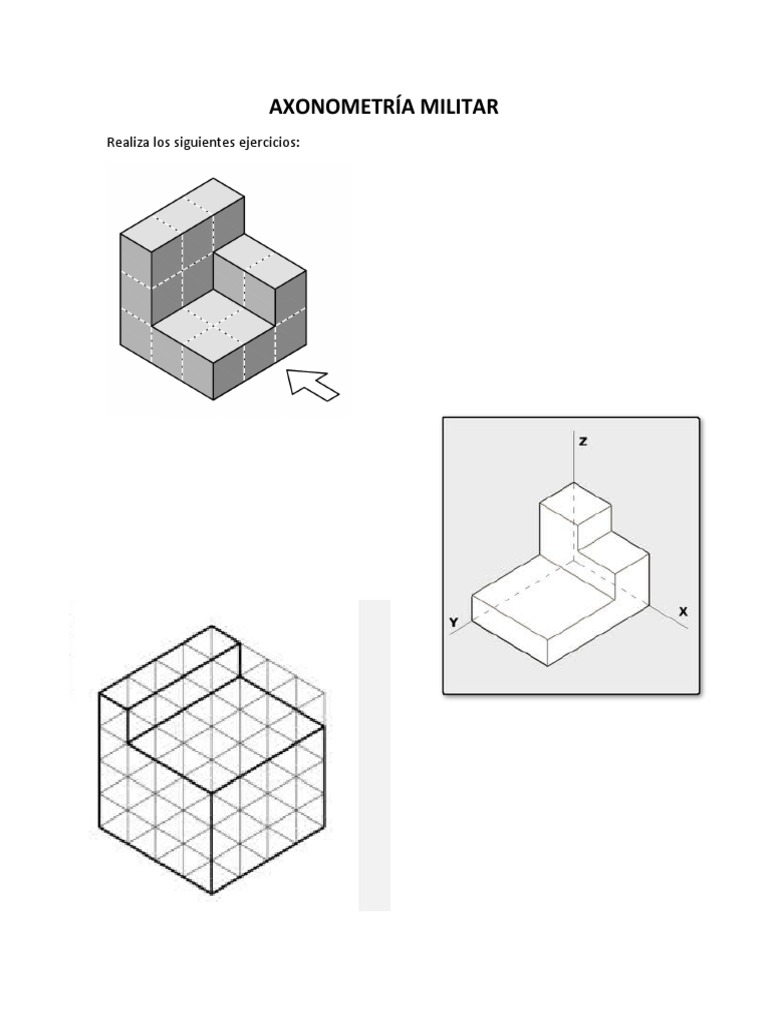 AXONOMETRÍA MILITAR

Realiza los siguientes ejercicios:

Z

Y

X