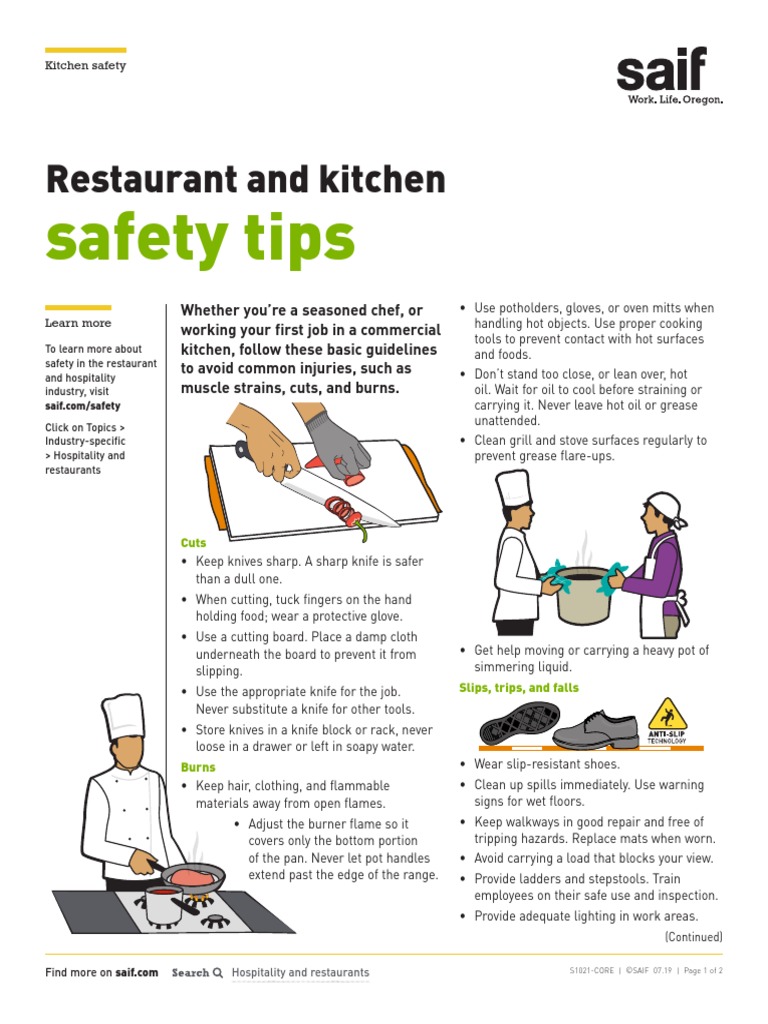 Kitchen safety

saif
Work. Life. Oregon.

Restaurant and kitchen
safety tips

Learn more

To learn more about safety in the restaurant and hospitality industry, visit saif.com/safety

Click on Topics > Industry-specific > Hospitality and restaurants

Whether you're a seasoned chef, or working your first job in a commercial kitchen, follow these basic guidelines to avoid common injuries, such as muscle strains, cuts, and burns.

Cuts
• Keep knives sharp. A sharp knife is safer than a dull one.
• When cutting, tuck fingers on the hand holding food; wear a protective glove.
• Use a cutting board. Place a damp cloth underneath the board to prevent it from slipping.
• Use the appropriate knife for the job. Never substitute a knife for other tools.
• Store knives in a knife block or rack, never loose in a drawer or left in soapy water.

Burns
• Keep hair, clothing, and flammable materials away from open flames.
• Adjust the burner flame so it covers only the bottom portion of the pan. Never let pot handles extend past the edge of the range.

• Use potholders, gloves, or oven mitts when handling hot objects. Use proper cooking tools to prevent contact with hot surfaces and foods.
• Don't stand too close, or lean over, hot oil. Wait for oil to cool before straining or carrying it. Never leave hot oil or grease unattended.
• Clean grill and stove surfaces regularly to prevent grease flare-ups.

• Get help moving or carrying a heavy pot of simmering liquid.

Slips, trips, and falls

ANTI-SLIP TECHNOLOGY

• Wear slip-resistant shoes.
• Clean up spills immediately. Use warning signs for wet floors.
• Keep walkways in good repair and free of tripping hazards. Replace mats when worn.
• Avoid carrying a load that blocks your view.
• Provide ladders and stepstools. Train employees on their safe use and inspection.
• Provide adequate lighting in work areas.

(Continued)

Find more on saif.com Search Hospitality and restaurants

S1021-CORE | ©SAIF 07.19 | Page 1 of 2