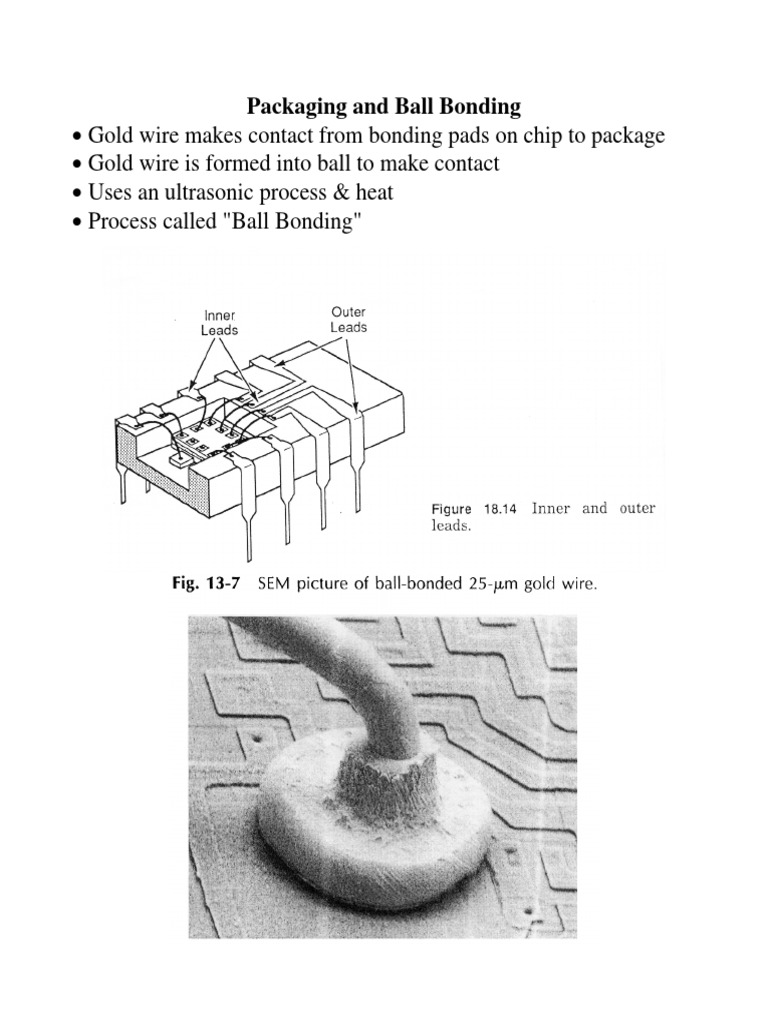 Packaging and Ball Bonding

• Gold wire makes contact from bonding pads on chip to package
• Gold wire is formed into ball to make contact
• Uses an ultrasonic process & heat
• Process called "Ball Bonding"

Inner Leads

Outer Leads

Figure 18.14 Inner and outer leads.

Fig. 13-7 SEM picture of ball-bonded 25-$\mu$m gold wire.