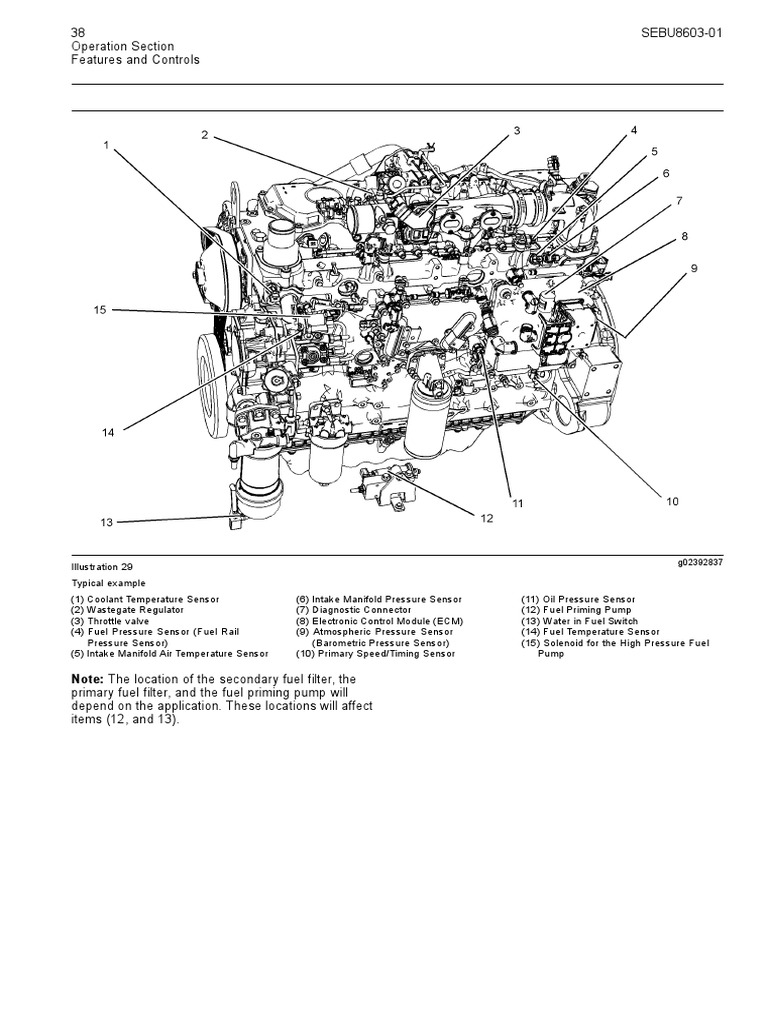 38
Operation Section
Features and Controls

SEBU8603-01

1
2
3
4
5
6
7
8
9
15
14
13
12
11
10

Illustration 29

g02392837

Typical example

(1) Coolant Temperature Sensor
(2) Wastegate Regulator
(3) Throttle valve
(4) Fuel Pressure Sensor (Fuel Rail Pressure Sensor)
(5) Intake Manifold Air Temperature Sensor
(6) Intake Manifold Pressure Sensor
(7) Diagnostic Connector
(8) Electronic Control Module (ECM)
(9) Atmospheric Pressure Sensor (Barometric Pressure Sensor)
(10) Primary Speed/Timing Sensor
(11) Oil Pressure Sensor
(12) Fuel Priming Pump
(13) Water in Fuel Switch
(14) Fuel Temperature Sensor
(15) Solenoid for the High Pressure Fuel Pump

Note: The location of the secondary fuel filter, the primary fuel filter, and the fuel priming pump will depend on the application. These locations will affect items (12, and 13).