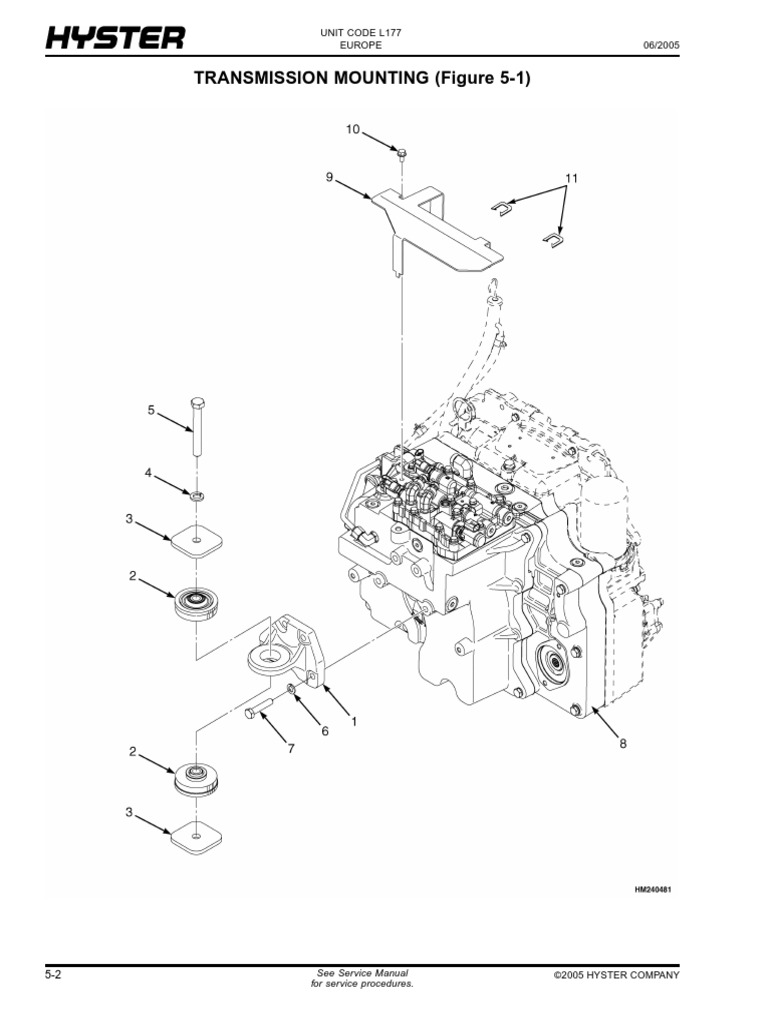 HYSTER

UNIT CODE L177
EUROPE

06/2005

TRANSMISSION MOUNTING (Figure 5-1)

10
9
11
5
4
3
2
1
6
7
8
2
3

HM240481

5-2

See Service Manual
for service procedures.

©2005 HYSTER COMPANY