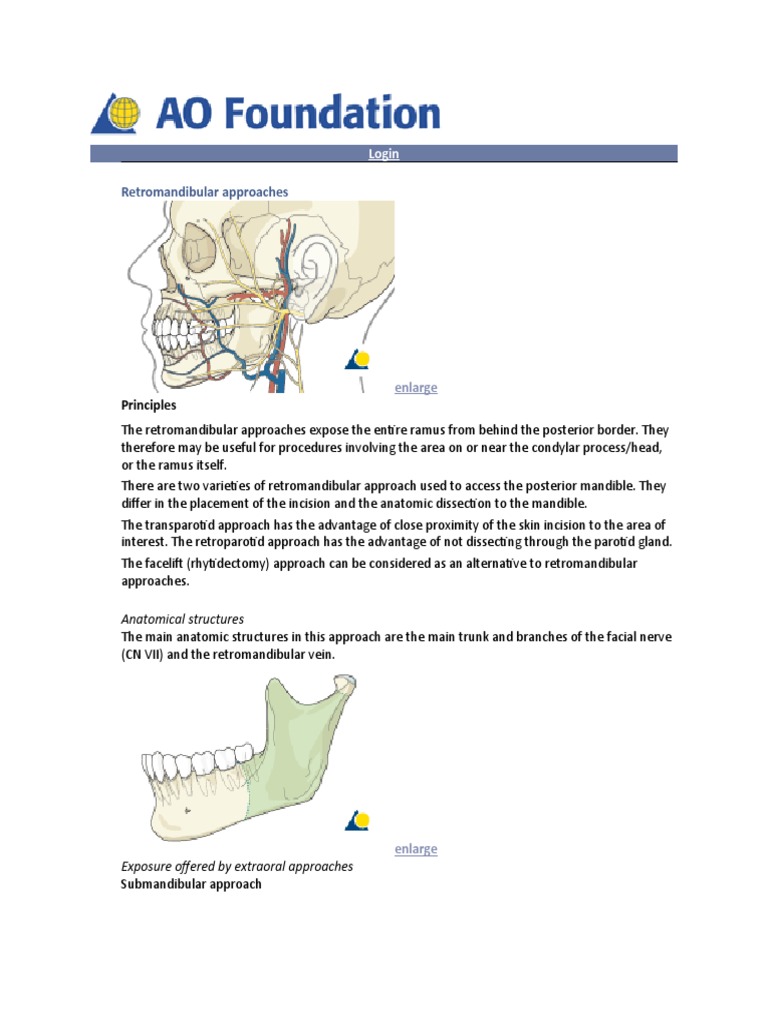 AO Foundation

Login

Retromandibular approaches

enlarge

Principles

The retromandibular approaches expose the entire ramus from behind the posterior border. They therefore may be useful for procedures involving the area on or near the condylar process/head, or the ramus itself.

There are two varieties of retromandibular approach used to access the posterior mandible. They differ in the placement of the incision and the anatomic dissection to the mandible.

The transparotid approach has the advantage of close proximity of the skin incision to the area of interest. The retroparotid approach has the advantage of not dissecting through the parotid gland.

The facelift (rhytidectomy) approach can be considered as an alternative to retromandibular approaches.

Anatomical structures

The main anatomic structures in this approach are the main trunk and branches of the facial nerve (CN VII) and the retromandibular vein.

enlarge

Exposure offered by extraoral approaches

Submandibular approach