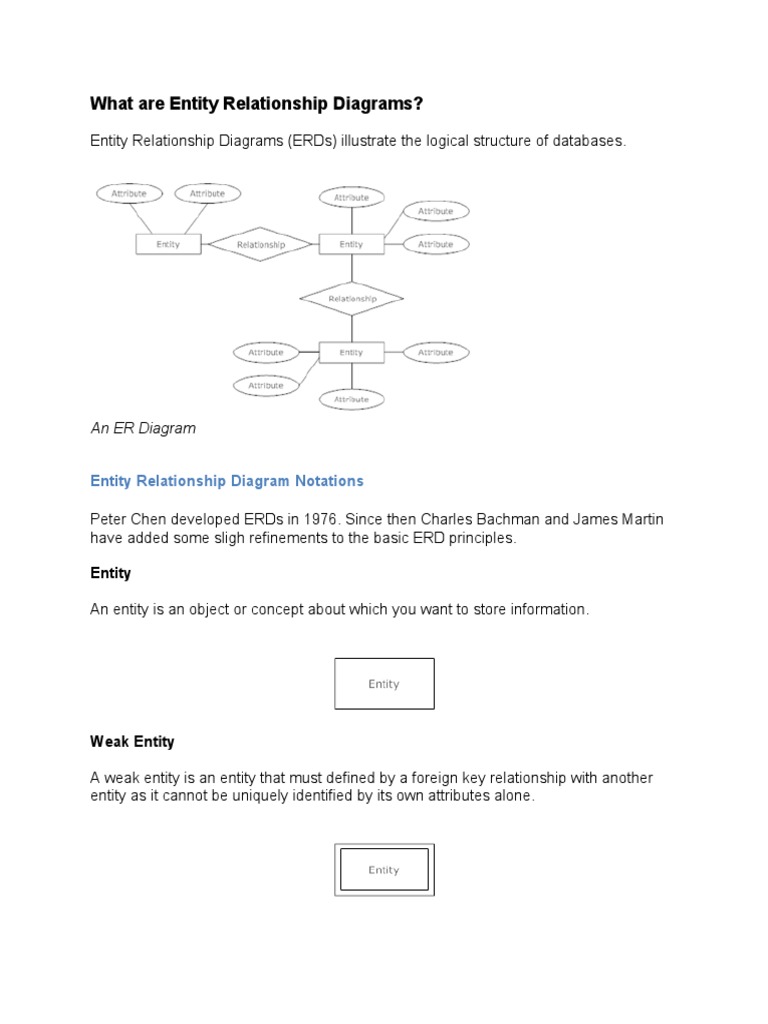 What are Entity Relationship Diagrams?

Entity Relationship Diagrams (ERDs) illustrate the logical structure of databases.

Attribute
Attribute
Attribute
Attribute
Attribute
Entity
Relationship
Entity
Relationship
Attribute
Entity
Attribute
Attribute
Attribute

An ER Diagram

Entity Relationship Diagram Notations

Peter Chen developed ERDs in 1976. Since then Charles Bachman and James Martin have added some sligh refinements to the basic ERD principles.

Entity

An entity is an object or concept about which you want to store information.

Entity

Weak Entity

A weak entity is an entity that must defined by a foreign key relationship with another entity as it cannot be uniquely identified by its own attributes alone.

Entity