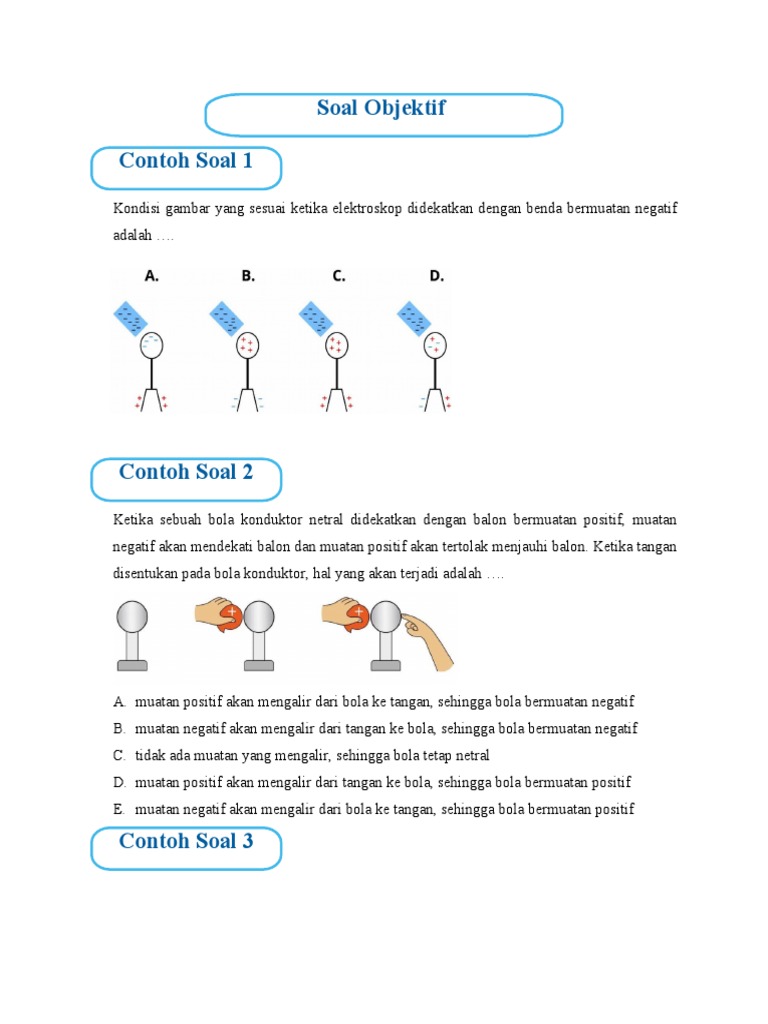 Soal Objektif

Contoh Soal 1

Kondisi gambar yang sesuai ketika elektroskop didekatkan dengan benda bermuatan negatif adalah ….

A. B. C. D.

Contoh Soal 2

Ketika sebuah bola konduktor netral didekatkan dengan balon bermuatan positif, muatan negatif akan mendekati balon dan muatan positif akan tertolak menjauhi balon. Ketika tangan disentukan pada bola konduktor, hal yang akan terjadi adalah ….

A. muatan positif akan mengalir dari bola ke tangan, sehingga bola bermuatan negatif
B. muatan negatif akan mengalir dari tangan ke bola, sehingga bola bermuatan negatif
C. tidak ada muatan yang mengalir, sehingga bola tetap netral
D. muatan positif akan mengalir dari tangan ke bola, sehingga bola bermuatan positif
E. muatan negatif akan mengalir dari bola ke tangan, sehingga bola bermuatan positif

Contoh Soal 3