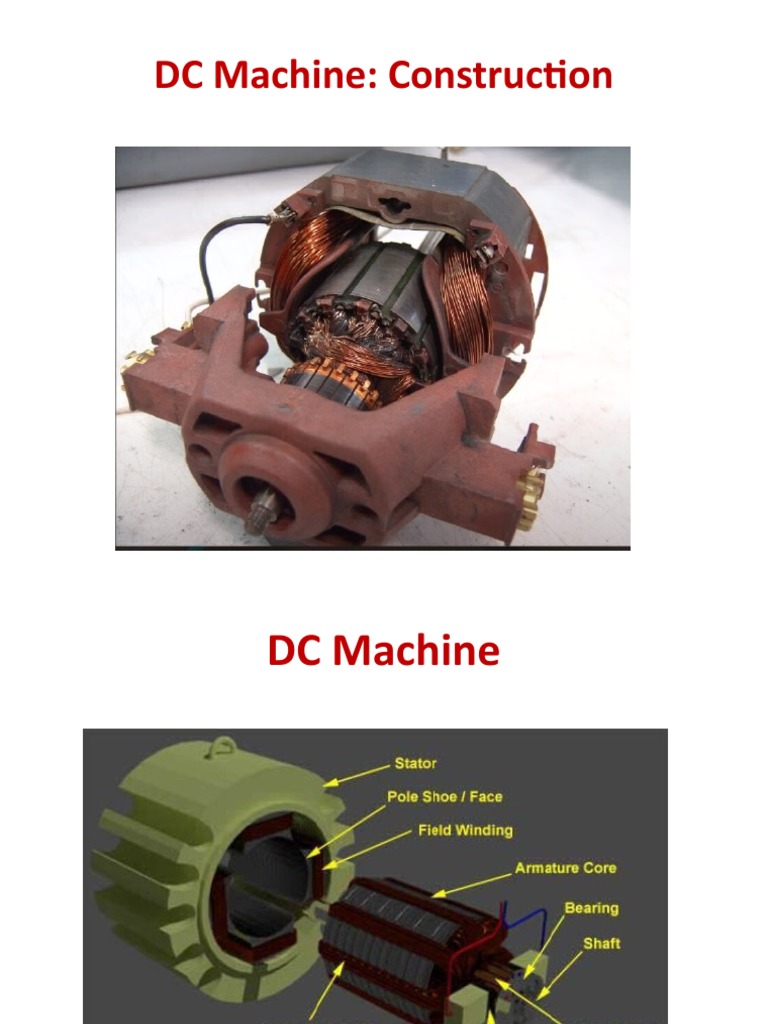 DC Machine: Construction

DC Machine

Stator
Pole Shoe / Face
Field Winding
Armature Core
Bearing
Shaft