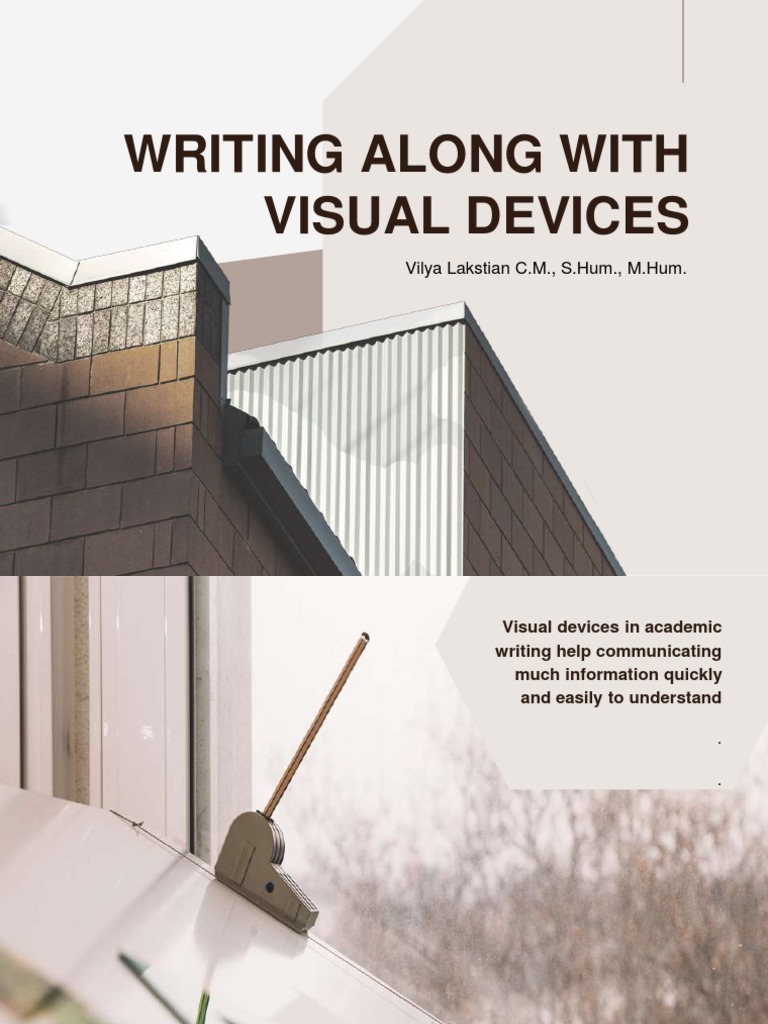 WRITING ALONG WITH VISUAL DEVICES

Vilya Lakstian C.M., S.Hum., M.Hum.

Visual devices in academic writing help communicating much information quickly and easily to understand

.

.