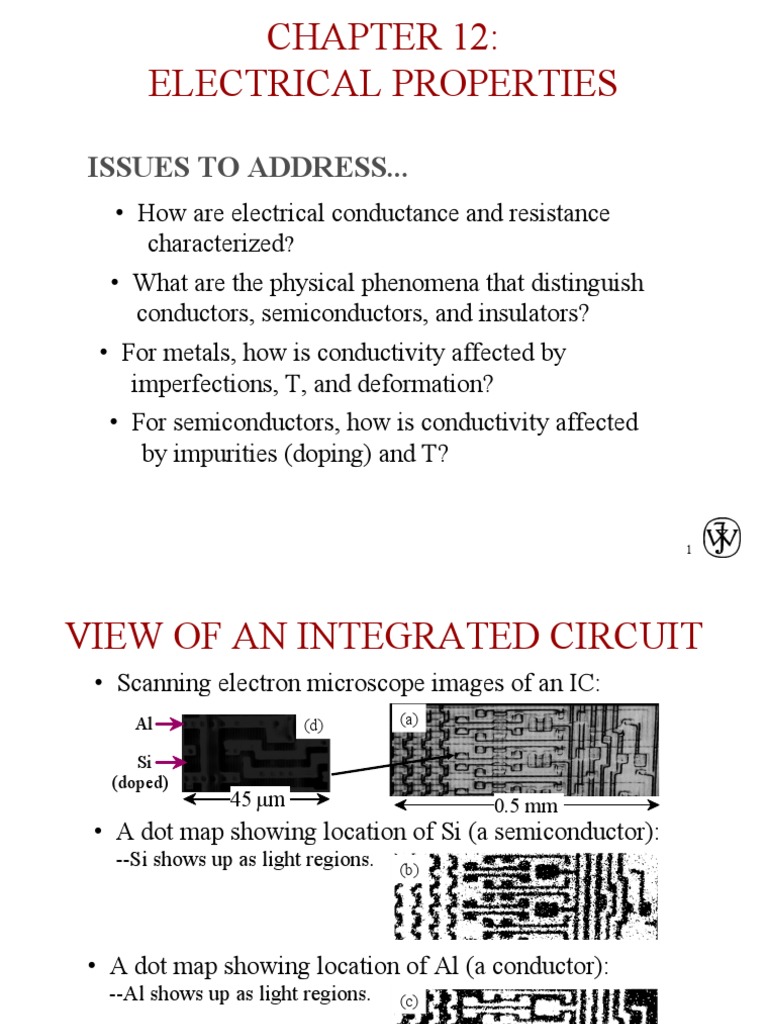 CHAPTER 12:
ELECTRICAL PROPERTIES

ISSUES TO ADDRESS...

• How are electrical conductance and resistance characterized?

• What are the physical phenomena that distinguish conductors, semiconductors, and insulators?

• For metals, how is conductivity affected by imperfections, T, and deformation?

• For semiconductors, how is conductivity affected by impurities (doping) and T?

1

VIEW OF AN INTEGRATED CIRCUIT

• Scanning electron microscope images of an IC:

Al

Si (doped)

(d)

45 μm

(a)

0.5 mm

• A dot map showing location of Si (a semiconductor):
--Si shows up as light regions.

(b)

• A dot map showing location of Al (a conductor):
--Al shows up as light regions.

(c)