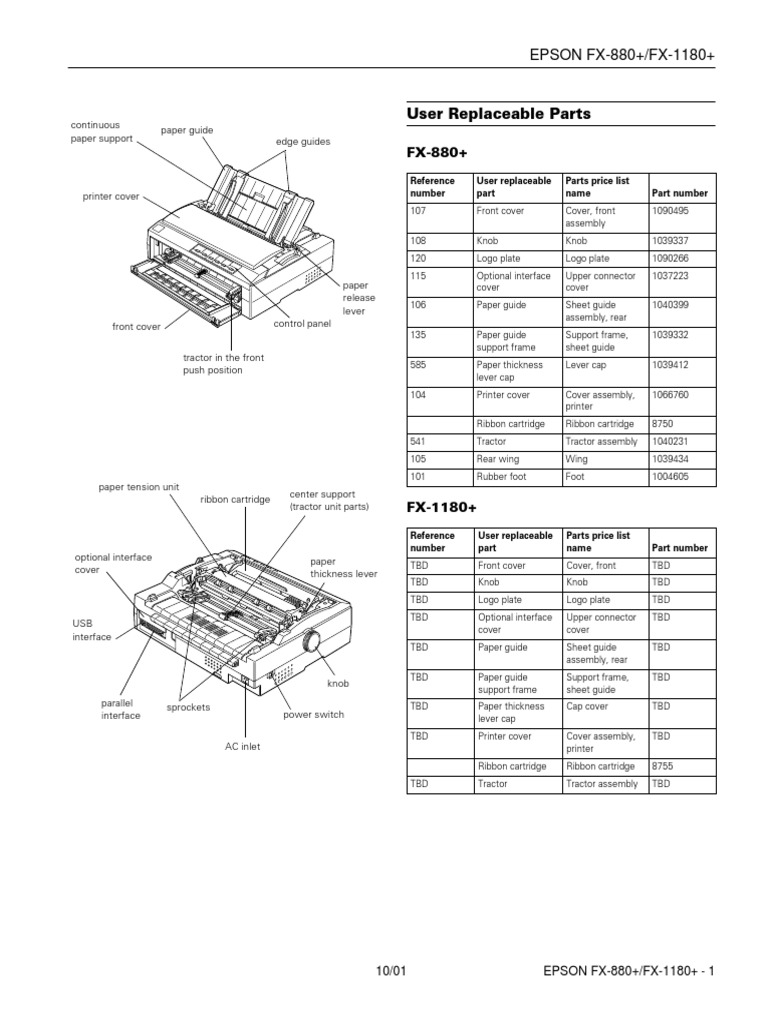 EPSON FX-880+/FX-1180+

continuous paper support

paper guide

edge guides

printer cover

paper release lever

front cover

control panel

tractor in the front push position

paper tension unit

ribbon cartridge

center support (tractor unit parts)

optional interface cover

paper thickness lever

USB interface

knob

parallel interface

sprockets

power switch

AC inlet

User Replaceable Parts

FX-880+

| Reference number | User replaceable part | Parts price list name | Part number |
|---|---|---|---|
| 107 | Front cover | Cover, front assembly | 1090495 |
| 108 | Knob | Knob | 1039337 |
| 120 | Logo plate | Logo plate | 1090266 |
| 115 | Optional interface cover | Upper connector cover | 1037223 |
| 106 | Paper guide | Sheet guide assembly, rear | 1040399 |
| 135 | Paper guide support frame | Support frame, sheet guide | 1039332 |
| 585 | Paper thickness lever cap | Lever cap | 1039412 |
| 104 | Printer cover | Cover assembly, printer | 1066760 |
| | Ribbon cartridge | Ribbon cartridge | 8750 |
| 541 | Tractor | Tractor assembly | 1040231 |
| 105 | Rear wing | Wing | 1039434 |
| 101 | Rubber foot | Foot | 1004605 |

FX-1180+

| Reference number | User replaceable part | Parts price list name | Part number |
|---|---|---|---|
| TBD | Front cover | Cover, front | TBD |
| TBD | Knob | Knob | TBD |
| TBD | Logo plate | Logo plate | TBD |
| TBD | Optional interface cover | Upper connector cover | TBD |
| TBD | Paper guide | Sheet guide assembly, rear | TBD |
| TBD | Paper guide support frame | Support frame, sheet guide | TBD |
| TBD | Paper thickness lever cap | Cap cover | TBD |
| TBD | Printer cover | Cover assembly, printer | TBD |
| | Ribbon cartridge | Ribbon cartridge | 8755 |
| TBD | Tractor | Tractor assembly | TBD |

10/01

EPSON FX-880+/FX-1180+ - 1