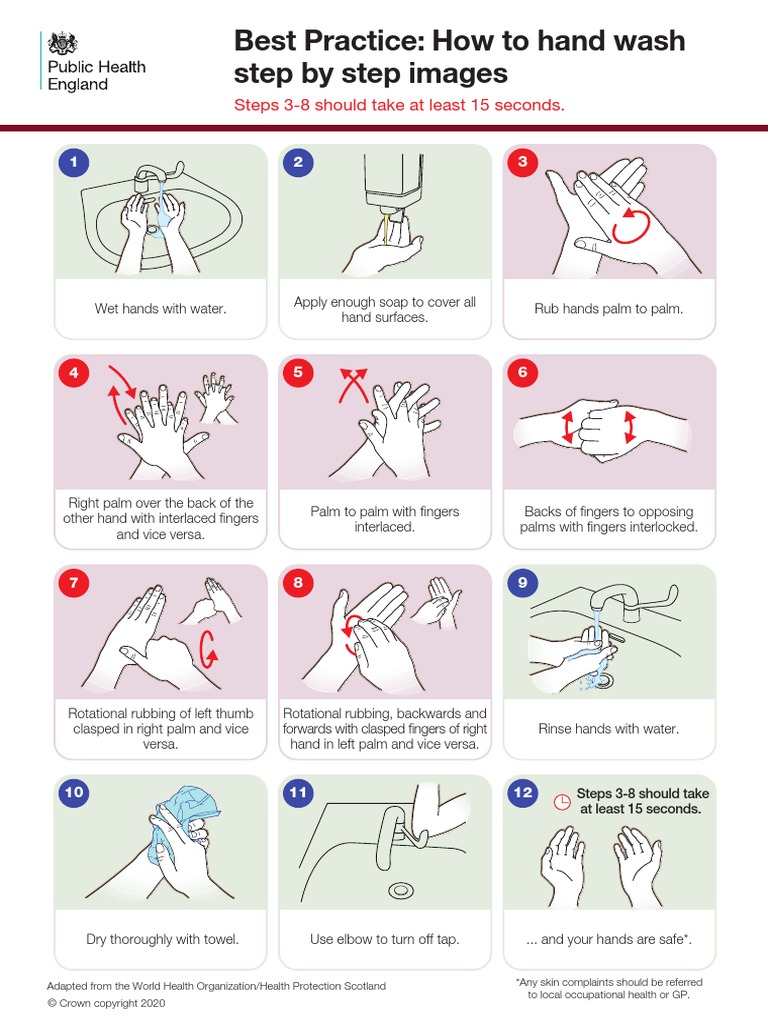 Public Health England

Best Practice: How to hand wash step by step images

Steps 3-8 should take at least 15 seconds.

1
Wet hands with water.

2
Apply enough soap to cover all hand surfaces.

3
Rub hands palm to palm.

4
Right palm over the back of the other hand with interlaced fingers and vice versa.

5
Palm to palm with fingers interlaced.

6
Backs of fingers to opposing palms with fingers interlocked.

7
Rotational rubbing of left thumb clasped in right palm and vice versa.

8
Rotational rubbing, backwards and forwards with clasped fingers of right hand in left palm and vice versa.

9
Rinse hands with water.

10
Dry thoroughly with towel.

11
Use elbow to turn off tap.

12
Steps 3-8 should take at least 15 seconds.
... and your hands are safe*.

Adapted from the World Health Organization/Health Protection Scotland
© Crown copyright 2020

*Any skin complaints should be referred to local occupational health or GP.