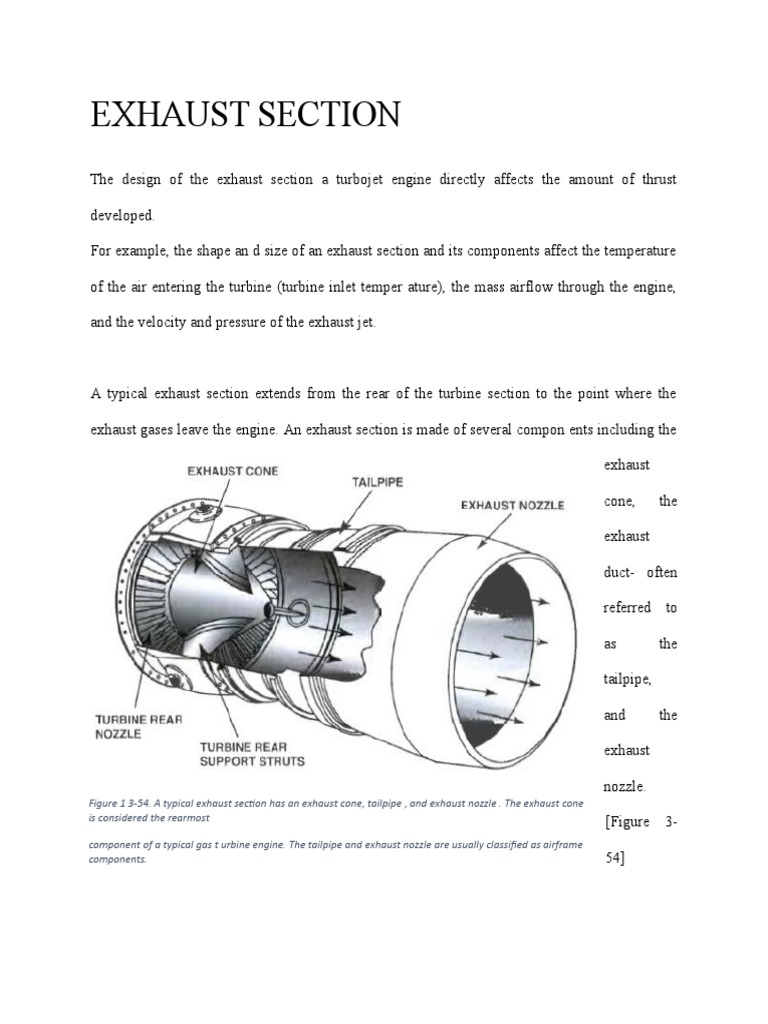 EXHAUST SECTION

The design of the exhaust section a turbojet engine directly affects the amount of thrust developed.
For example, the shape an d size of an exhaust section and its components affect the temperature of the air entering the turbine (turbine inlet temper ature), the mass airflow through the engine, and the velocity and pressure of the exhaust jet.

A typical exhaust section extends from the rear of the turbine section to the point where the exhaust gases leave the engine. An exhaust section is made of several compon ents including the exhaust cone, the exhaust duct- often referred to as the tailpipe, and the exhaust nozzle. [Figure 3-54]

EXHAUST CONE
TAILPIPE
EXHAUST NOZZLE
TURBINE REAR NOZZLE
TURBINE REAR SUPPORT STRUTS

Figure 1 3-54. A typical exhaust section has an exhaust cone, tailpipe , and exhaust nozzle . The exhaust cone is considered the rearmost

component of a typical gas t urbine engine. The tailpipe and exhaust nozzle are usually classified as airframe components.